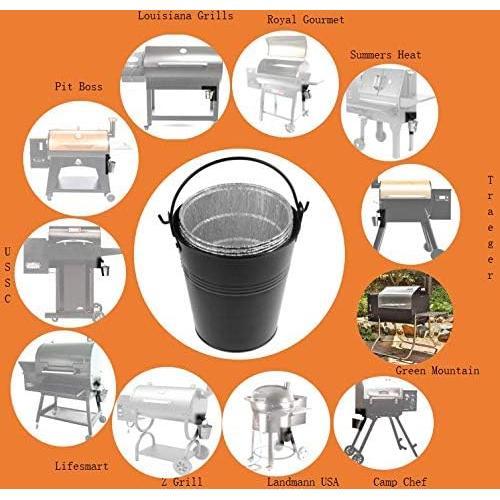 Louisiana Grills

Royal Gourmet

Summers Heat

Pit Boss

Traeger

USSC

Green Mountain

Lifesmart

Z Grill

Landmann USA

Camp Chef