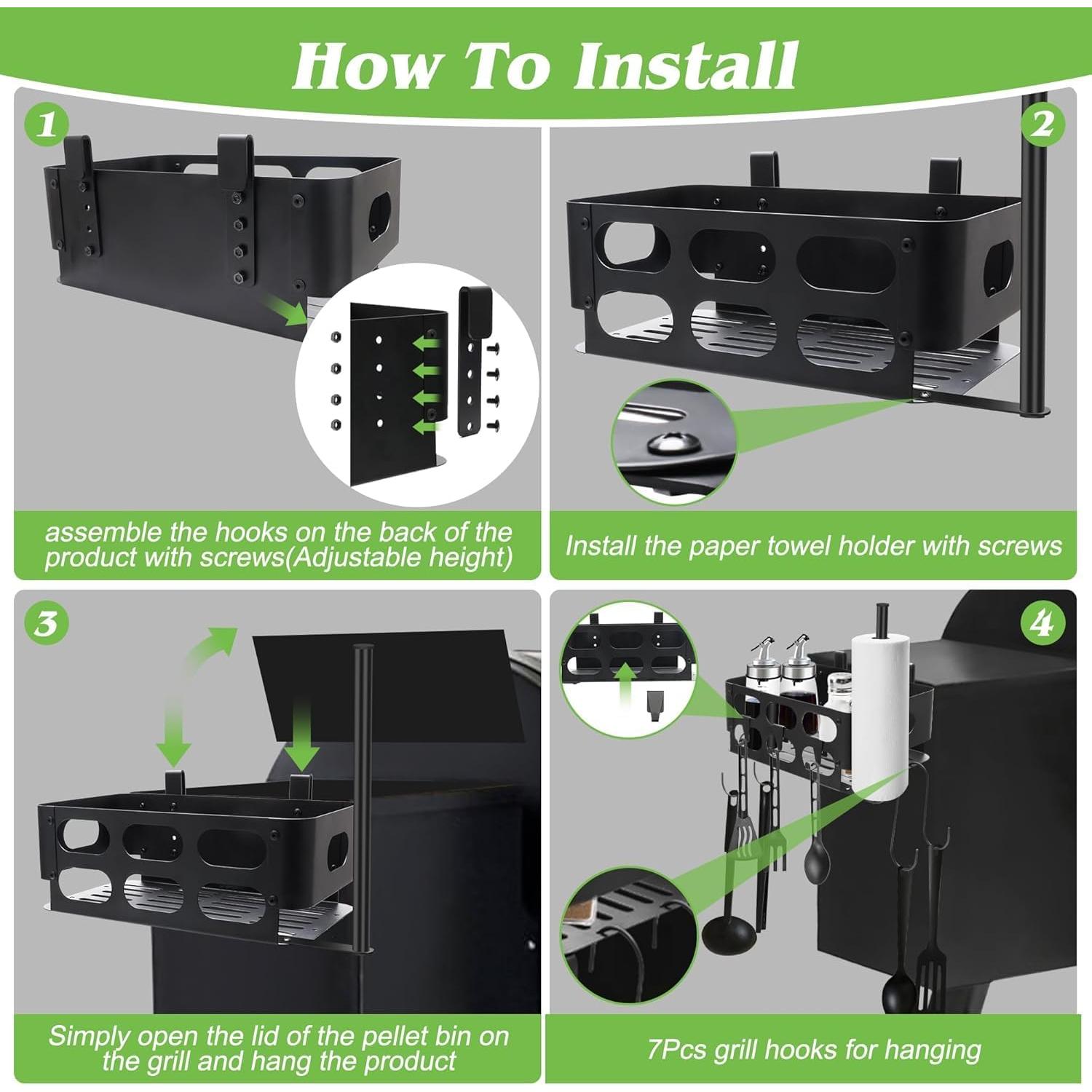 How To Install

1

assemble the hooks on the back of the product with screws(Adjustable height)

2

Install the paper towel holder with screws

3

Simply open the lid of the pellet bin on the grill and hang the product

4

7Pcs grill hooks for hanging