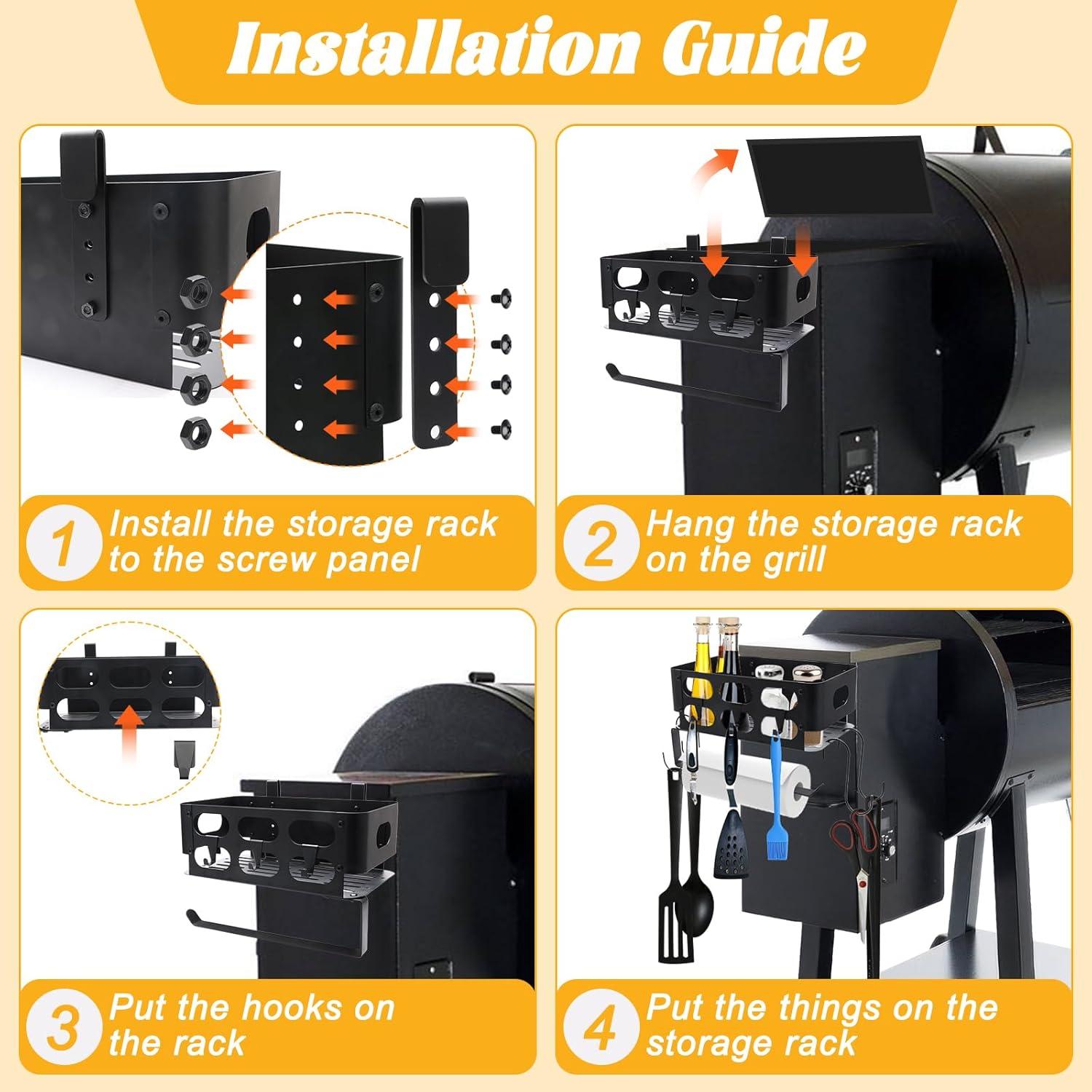 Installation Guide

1 Install the storage rack to the screw panel

2 Hang the storage rack on the grill

3 Put the hooks on the rack

4 Put the things on the storage rack