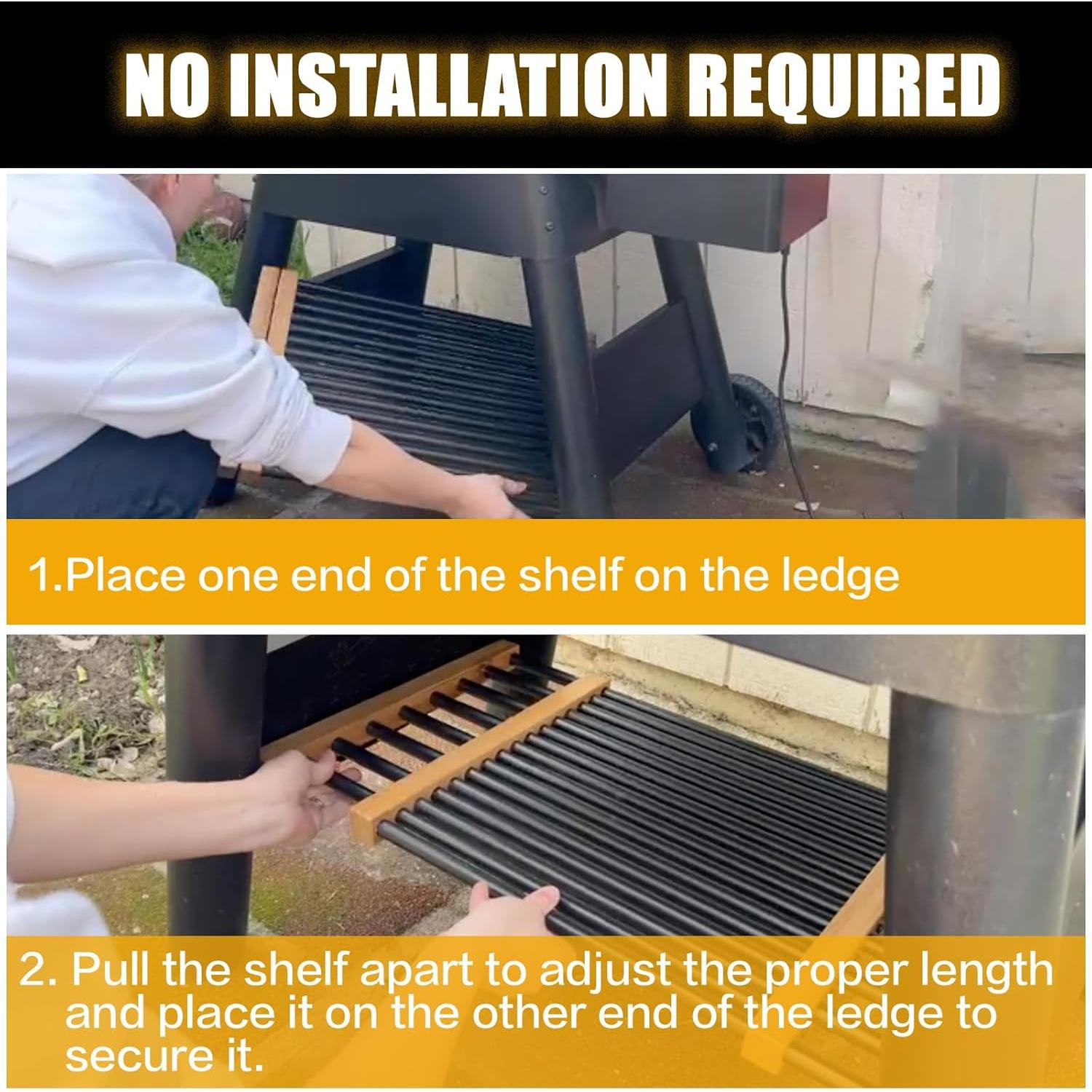 NO INSTALLATION REQUIRED

1.Place one end of the shelf on the ledge

2. Pull the shelf apart to adjust the proper length and place it on the other end of the ledge to secure it.