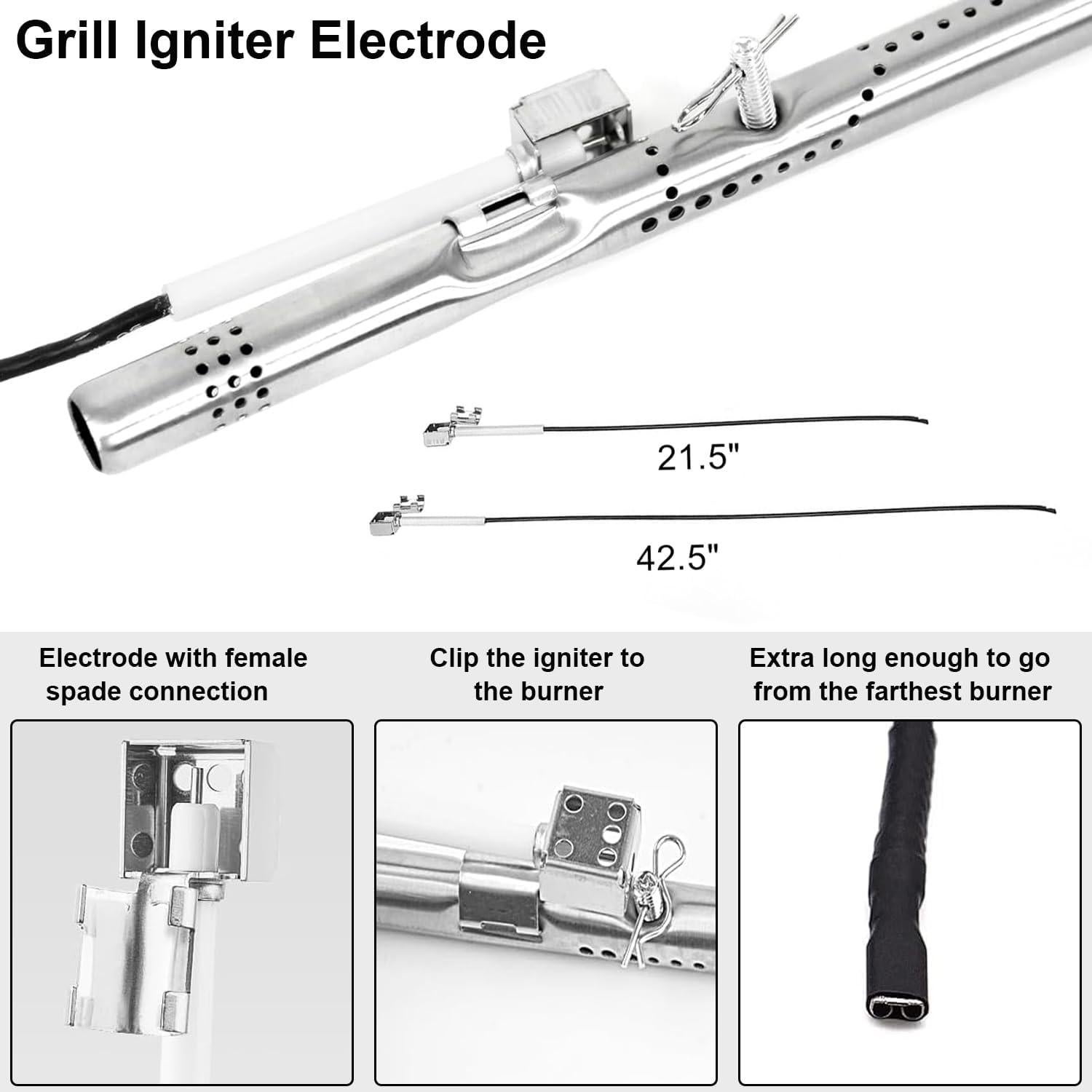 Grill Igniter Electrode

21.5"

42.5"

Electrode with female spade connection

Clip the igniter to the burner

Extra long enough to go from the farthest burner