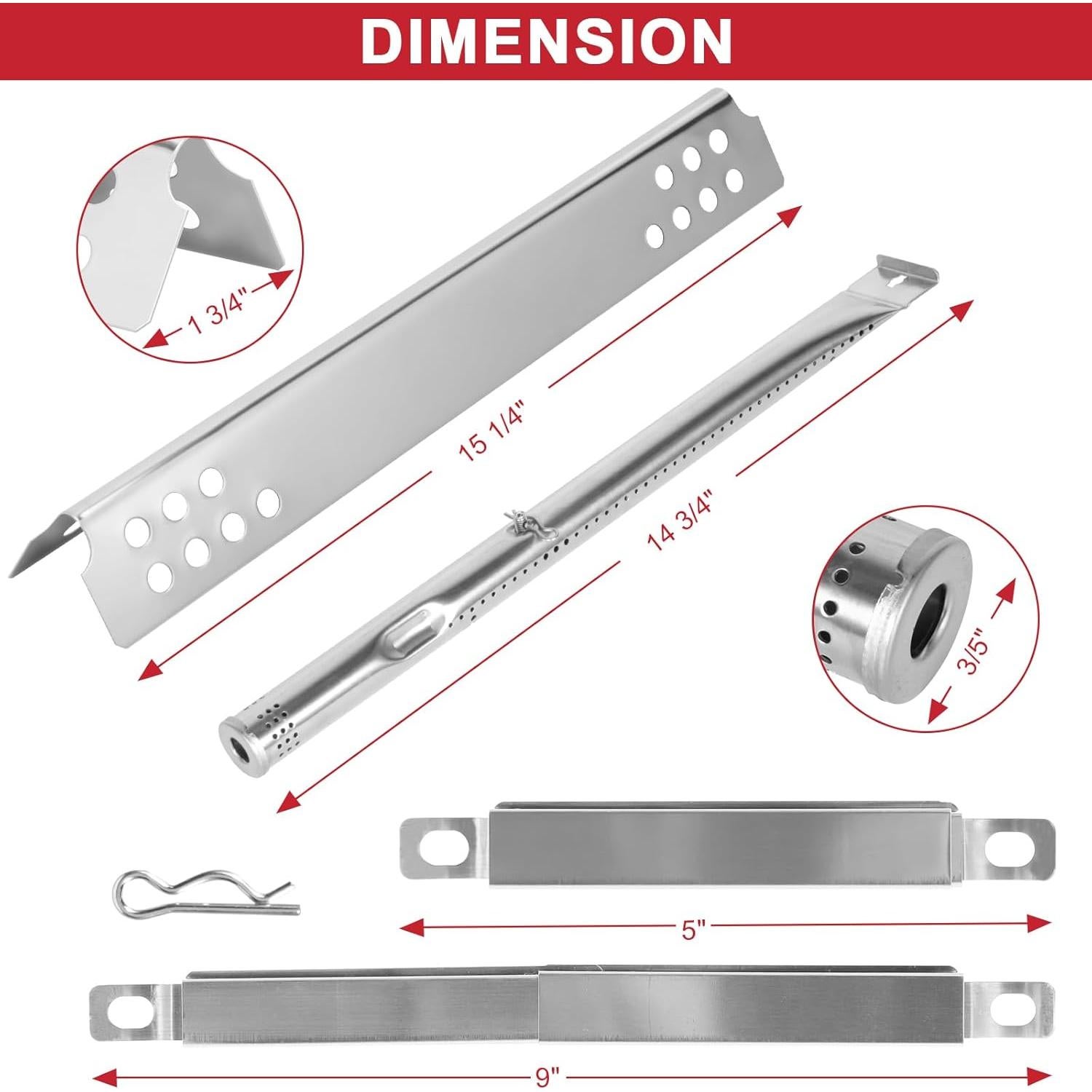 DIMENSION

1 3/4"

15 1/4"

14 3/4"

3/5"

5"

9"