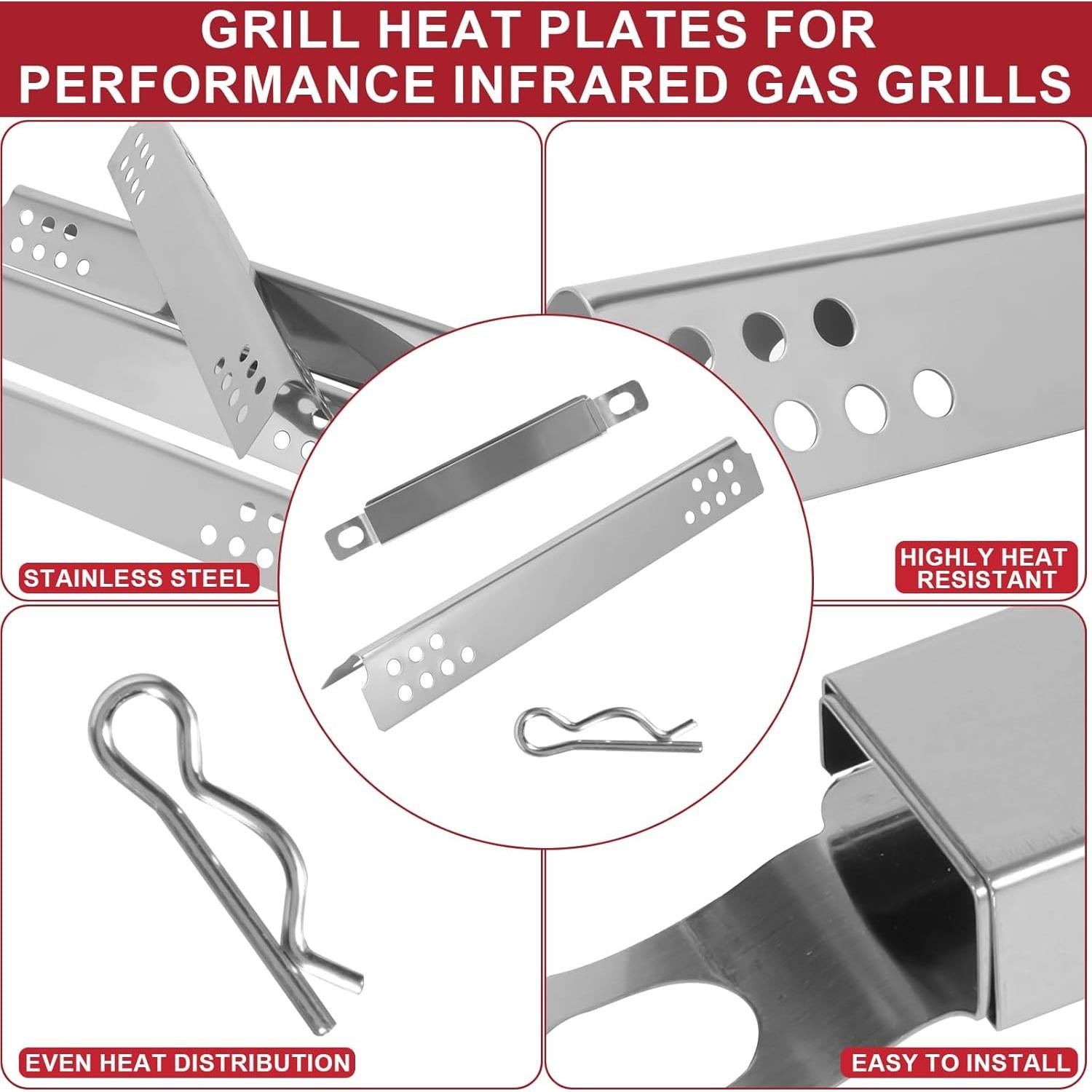 GRILL HEAT PLATES FOR PERFORMANCE INFRARED GAS GRILLS

STAINLESS STEEL

HIGHLY HEAT RESISTANT

EVEN HEAT DISTRIBUTION

EASY TO INSTALL