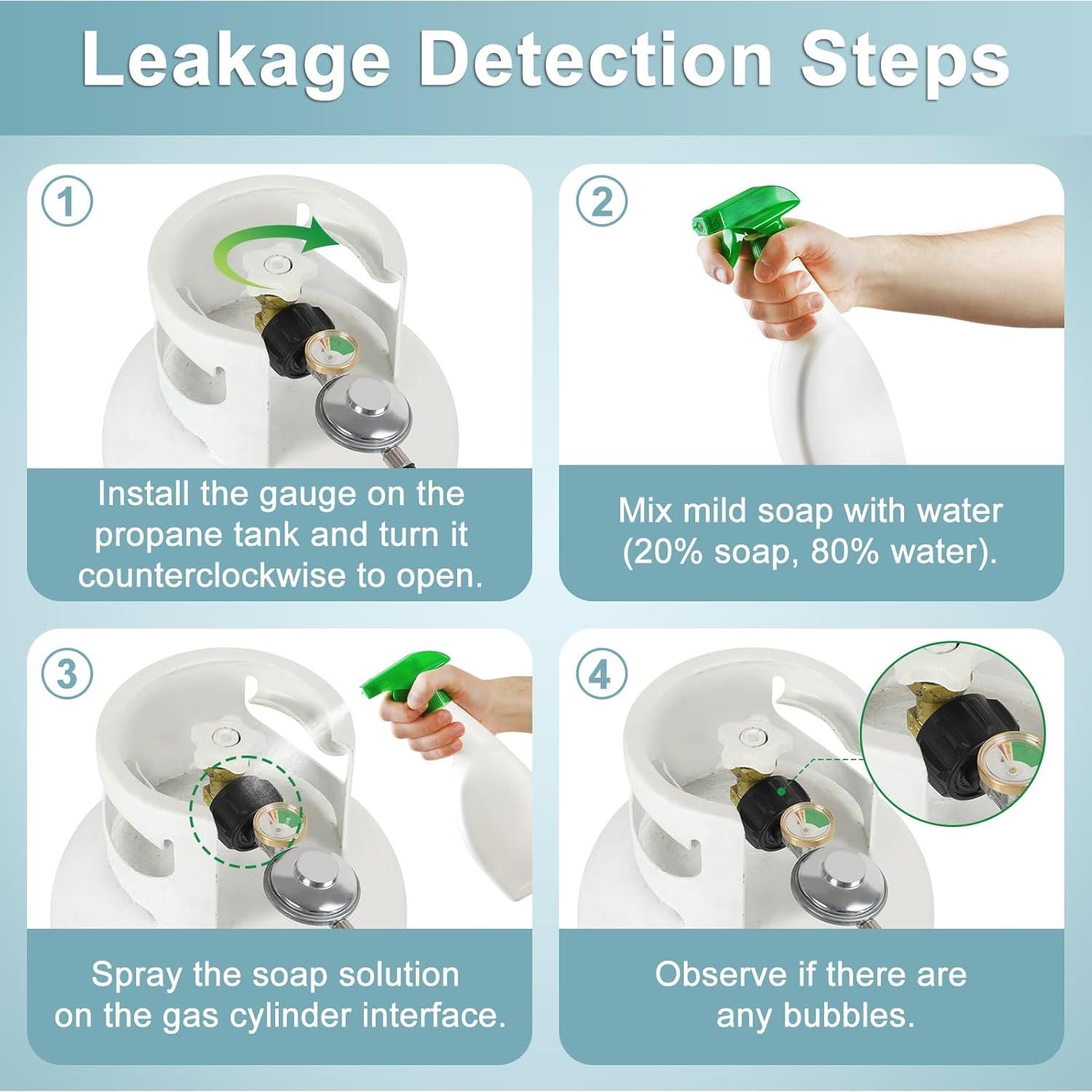 Leakage Detection Steps

1

Install the gauge on the propane tank and turn it counterclockwise to open.

2

Mix mild soap with water (20% soap, 80% water).

3

Spray the soap solution on the gas cylinder interface.

4

Observe if there are any bubbles.