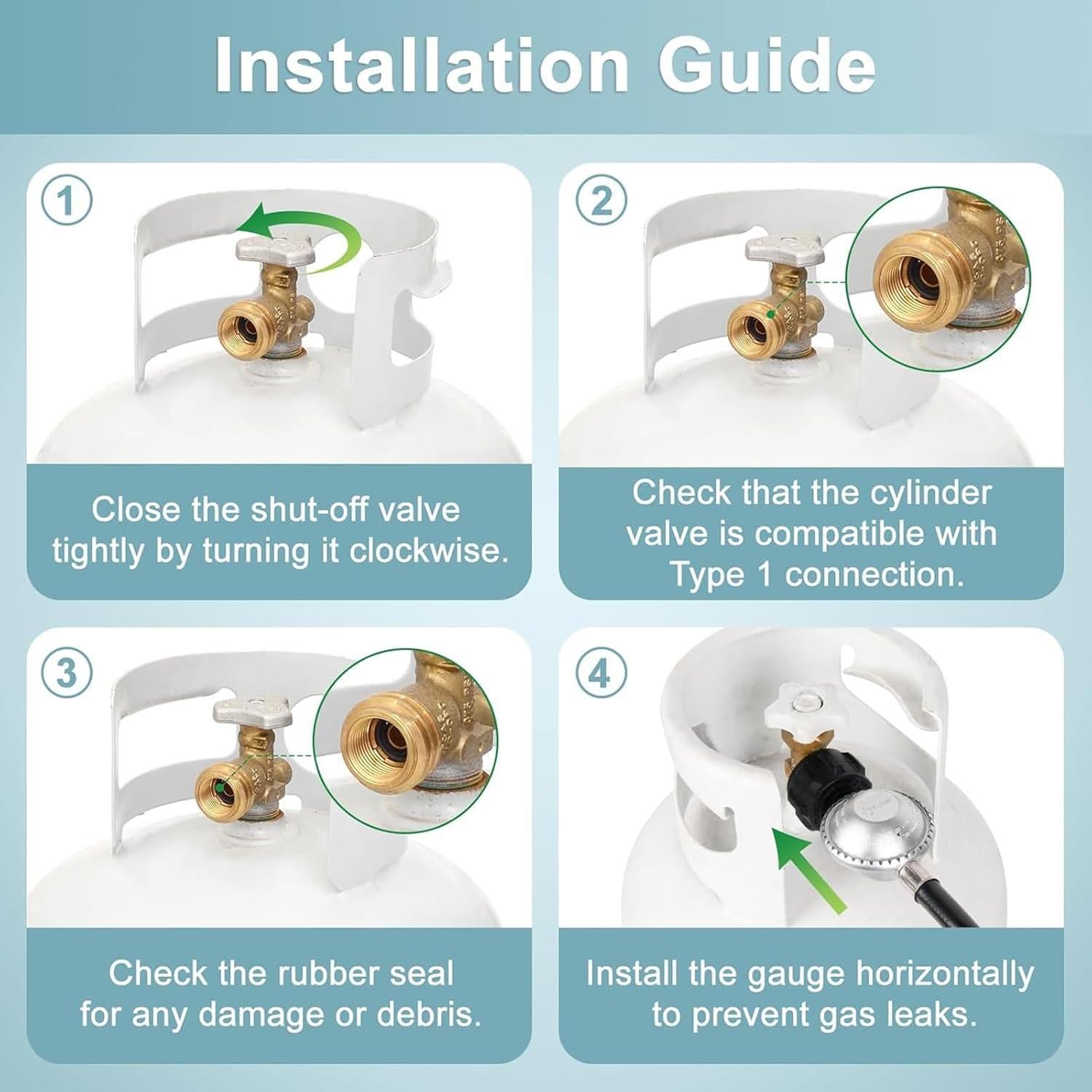 Installation Guide

1

Close the shut-off valve tightly by turning it clockwise.

2

Check that the cylinder valve is compatible with Type 1 connection.

3

Check the rubber seal for any damage or debris.

4

Install the gauge horizontally to prevent gas leaks.