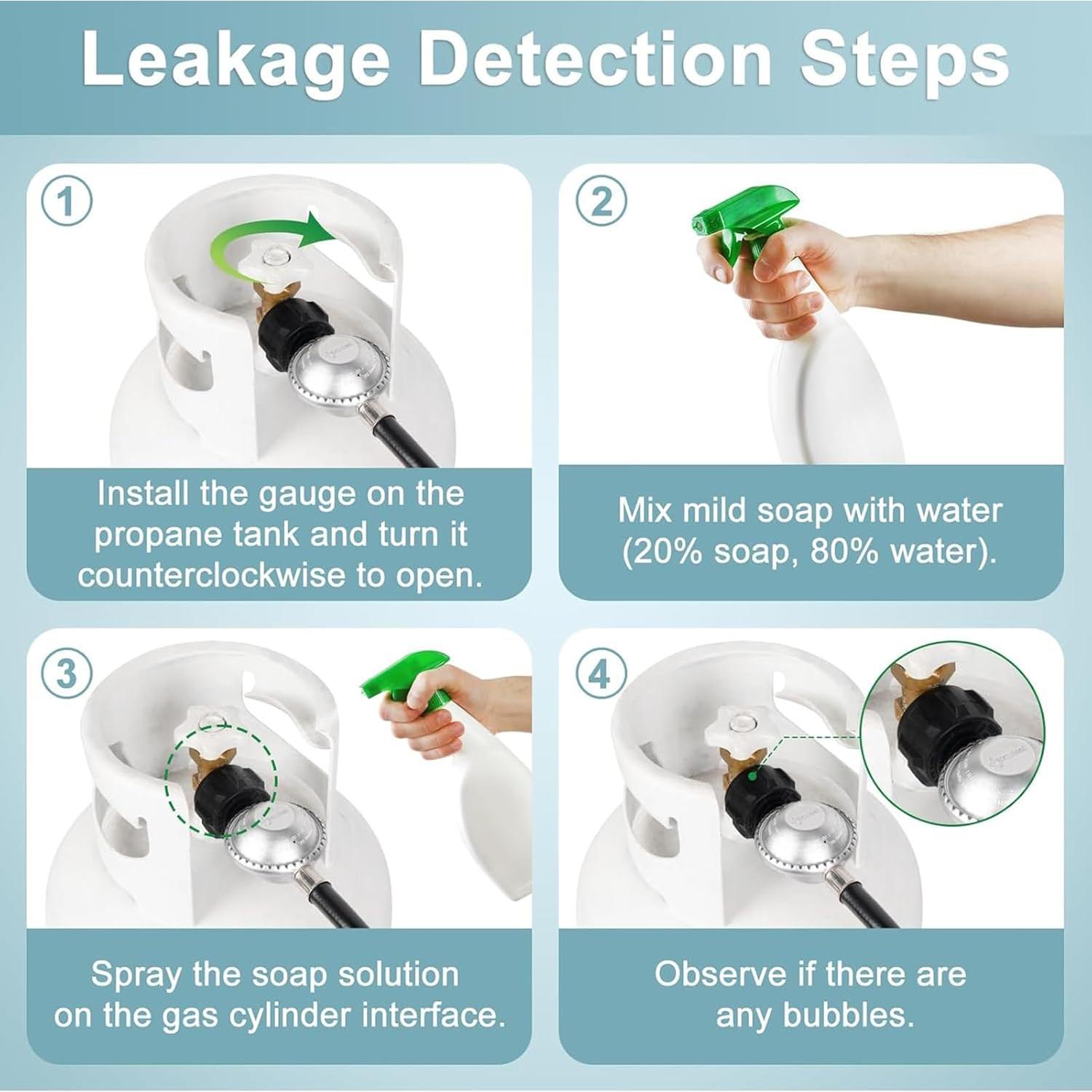 Leakage Detection Steps

1

Install the gauge on the propane tank and turn it counterclockwise to open.

2

Mix mild soap with water (20% soap, 80% water).

3

Spray the soap solution on the gas cylinder interface.

4

Observe if there are any bubbles.