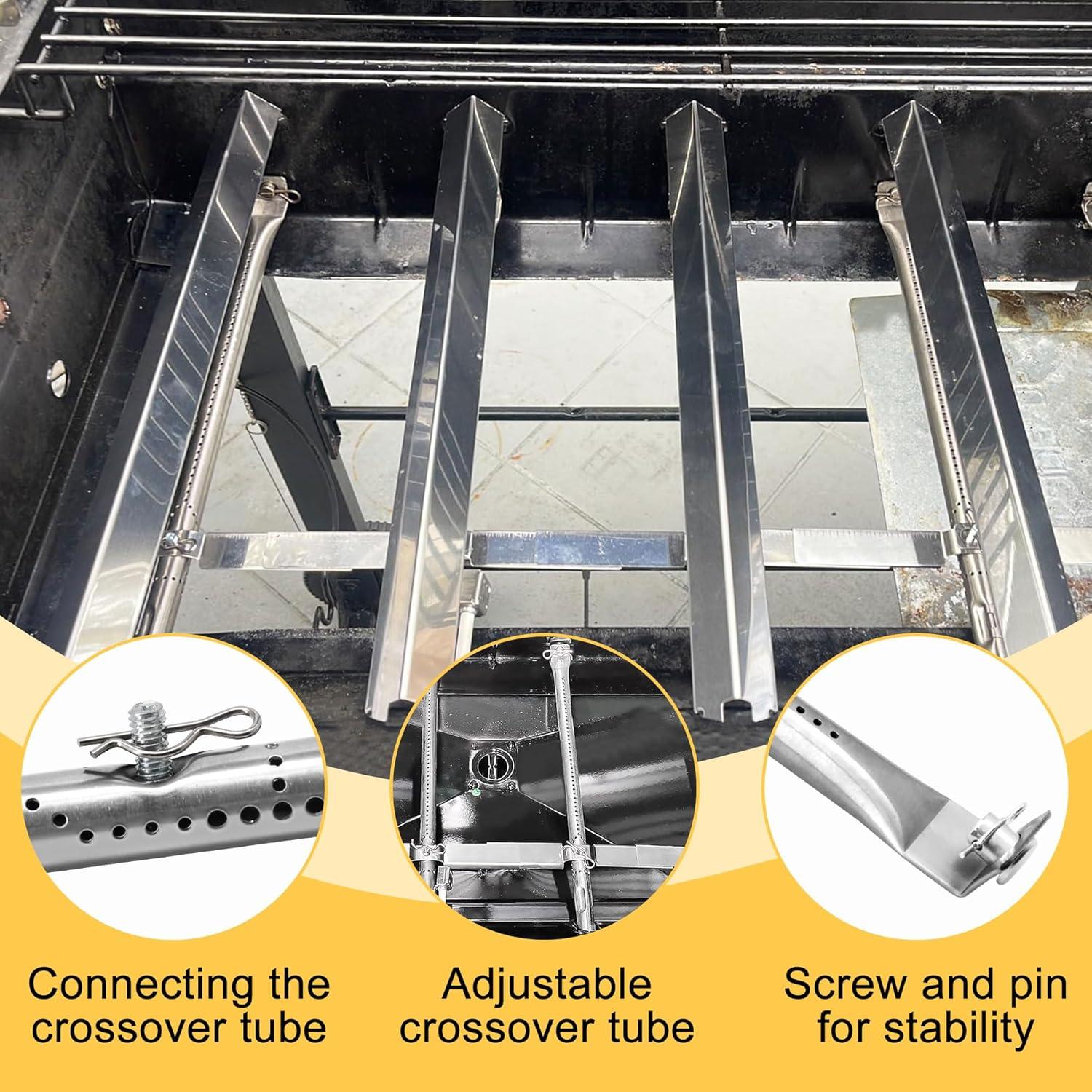 Connecting the crossover tube

Adjustable crossover tube

Screw and pin for stability