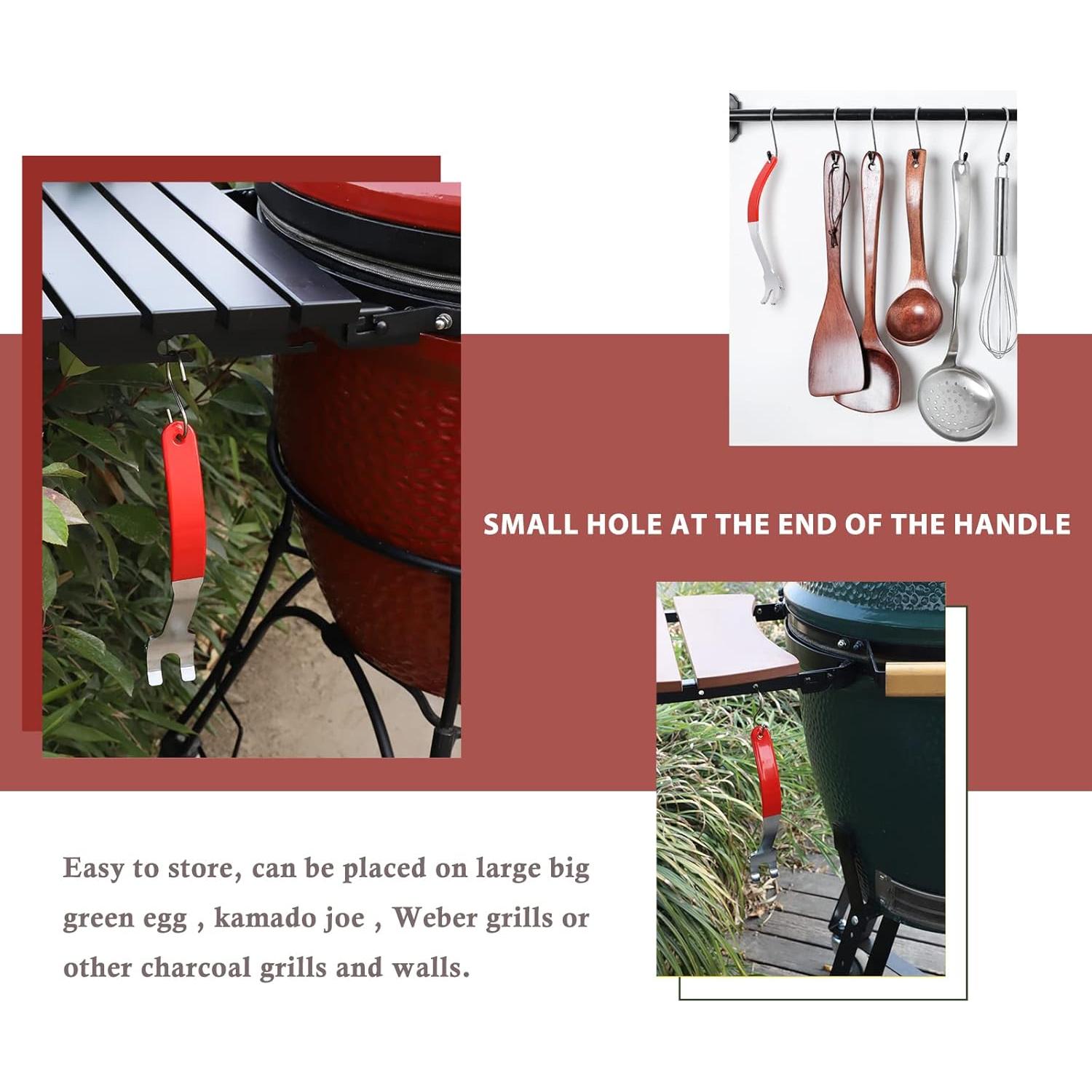 SMALL HOLE AT THE END OF THE HANDLE

Easy to store, can be placed on large big green egg , kamado joe , Weber grills or other charcoal grills and walls.