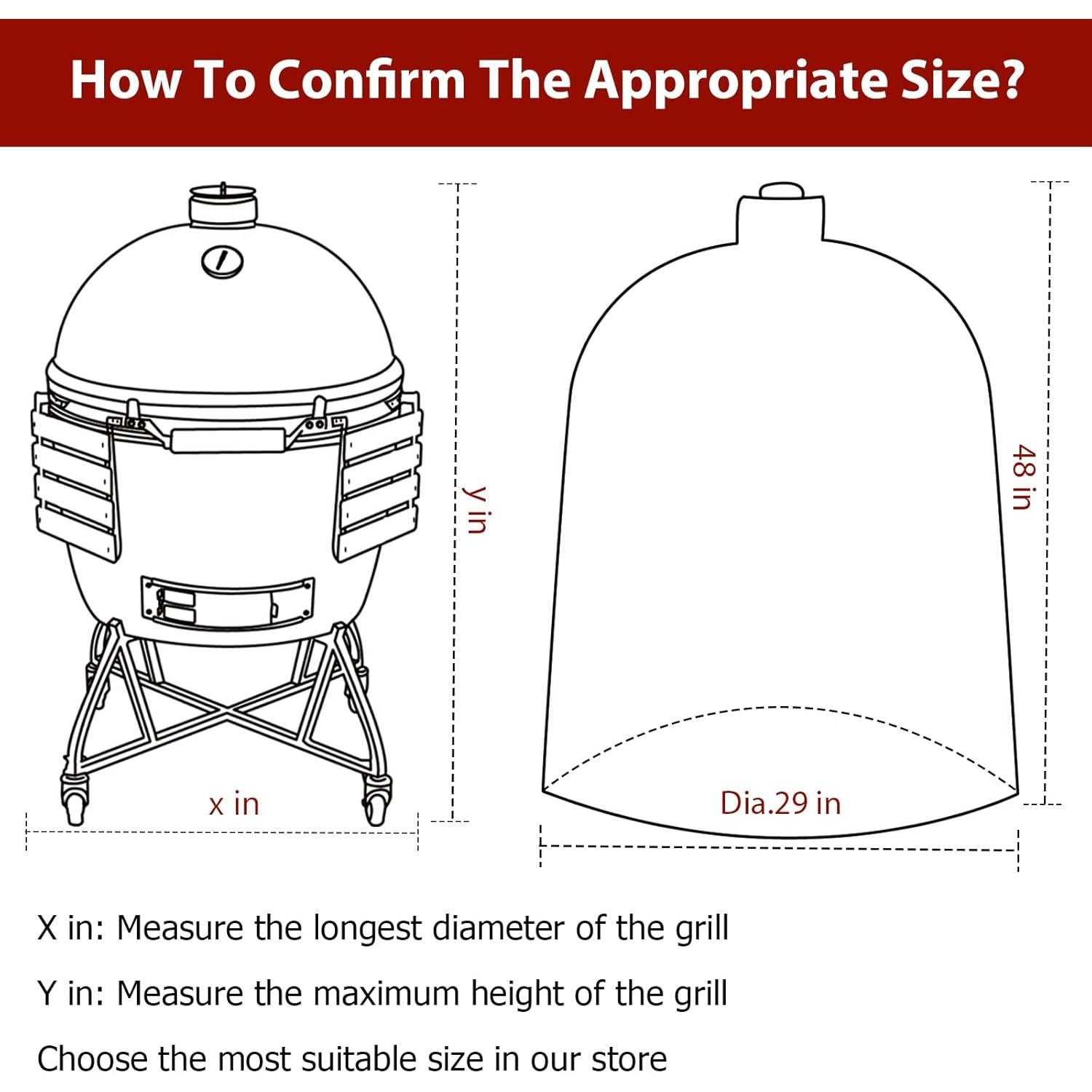 How To Confirm The Appropriate Size?

y in

x in

48 in

Dia.29 in

X in: Measure the longest diameter of the grill

Y in: Measure the maximum height of the grill

Choose the most suitable size in our store