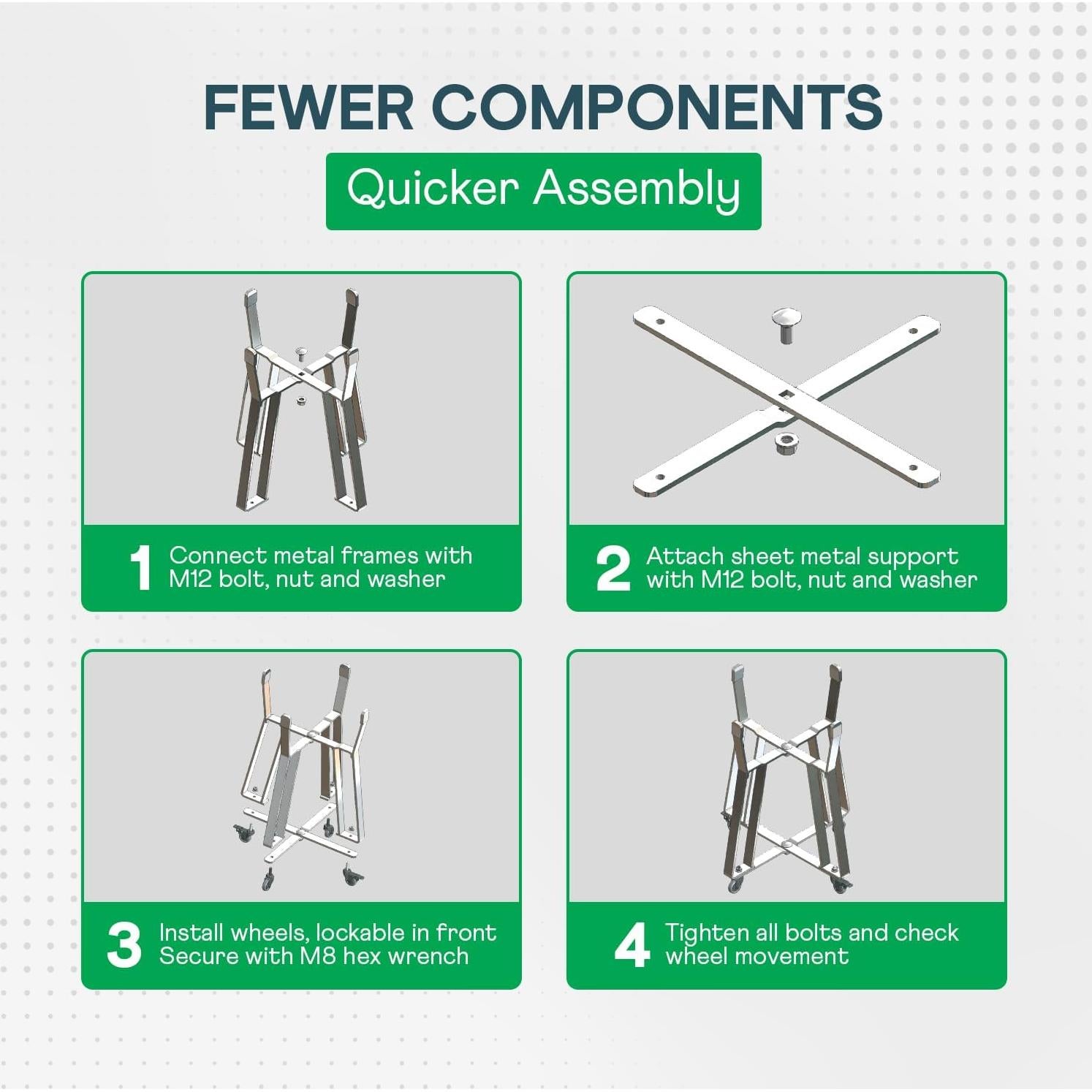 FEWER COMPONENTS

Quicker Assembly

1 Connect metal frames with M12 bolt, nut and washer

2 Attach sheet metal support with M12 bolt, nut and washer

3 Install wheels, lockable in front Secure with M8 hex wrench

4 Tighten all bolts and check wheel movement