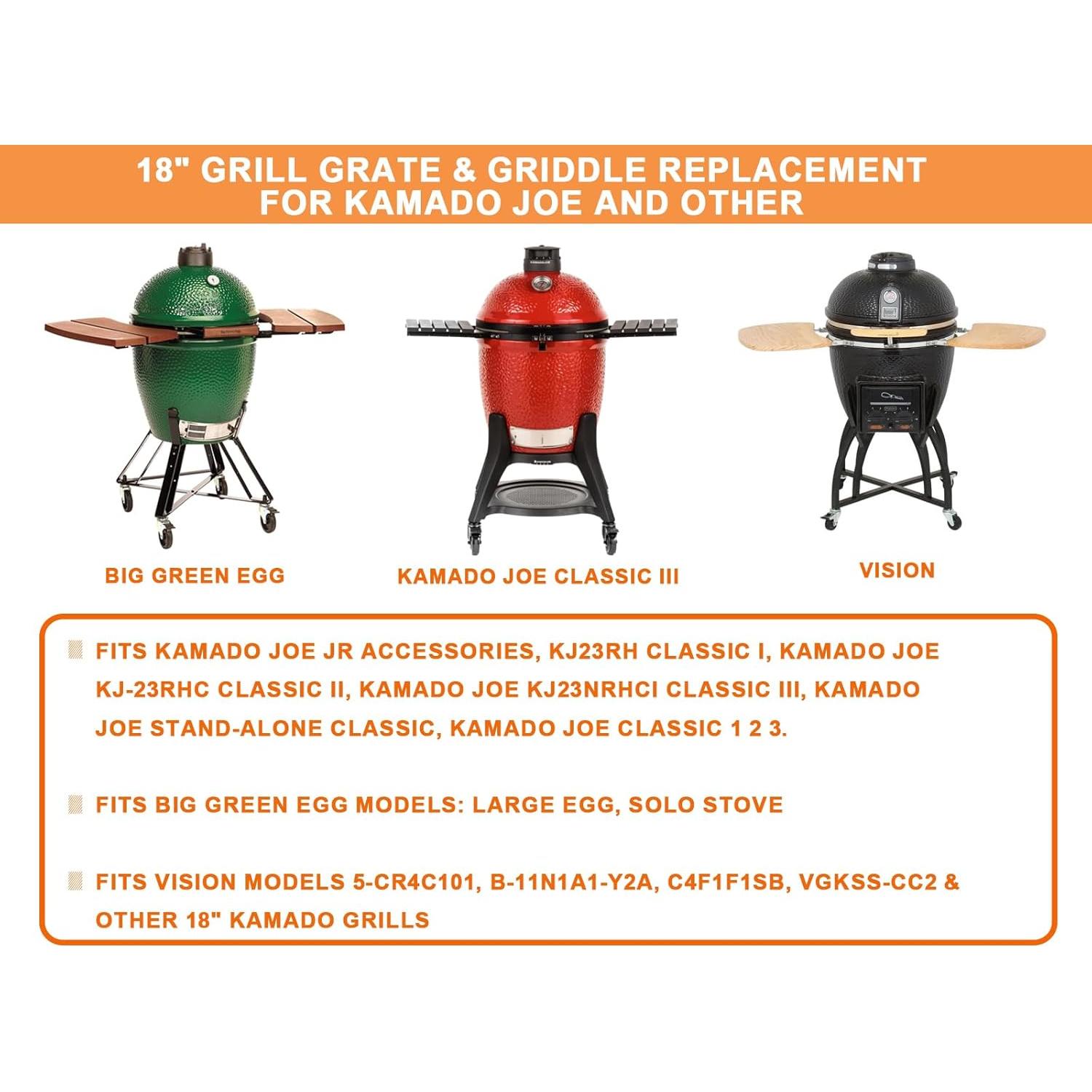 18" GRILL GRATE & GRIDDLE REPLACEMENT FOR KAMADO JOE AND OTHER

BIG GREEN EGG

KAMADO JOE CLASSIC III

VISION

FITS KAMADO JOE JR ACCESSORIES, KJ23RH CLASSIC I, KAMADO JOE KJ-23RHC CLASSIC II, KAMADO JOE KJ23NRHCI CLASSIC III, KAMADO JOE STAND-ALONE CLASSIC, KAMADO JOE CLASSIC 1 2 3.

FITS BIG GREEN EGG MODELS: LARGE EGG, SOLO STOVE

FITS VISION MODELS 5-CR4C101, B-11N1A1-Y2A, C4F1F1SB, VGKSS-CC2 & OTHER 18" KAMADO GRILLS