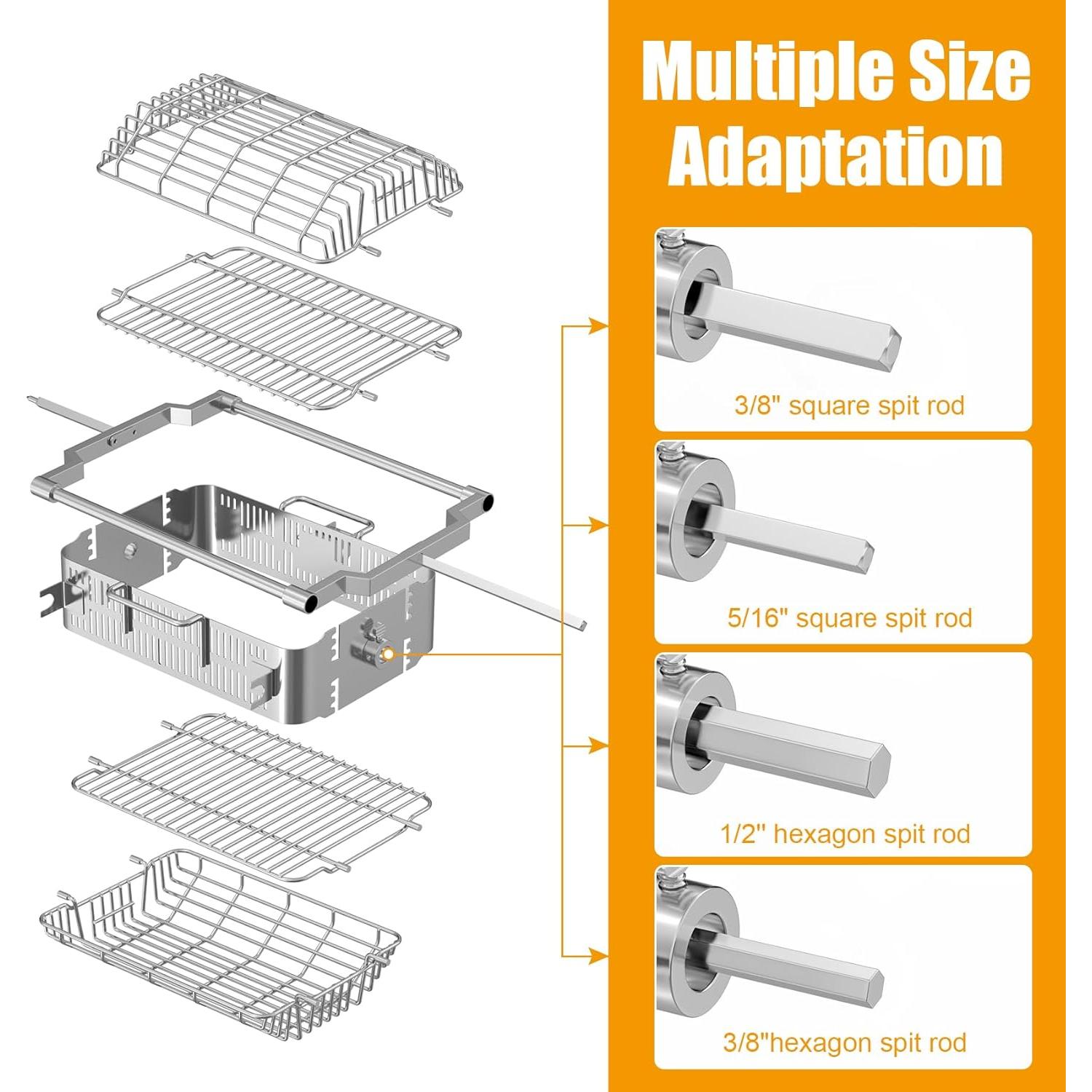 Multiple Size Adaptation

3/8" square spit rod

5/16" square spit rod

1/2" hexagon spit rod

3/8"hexagon spit rod