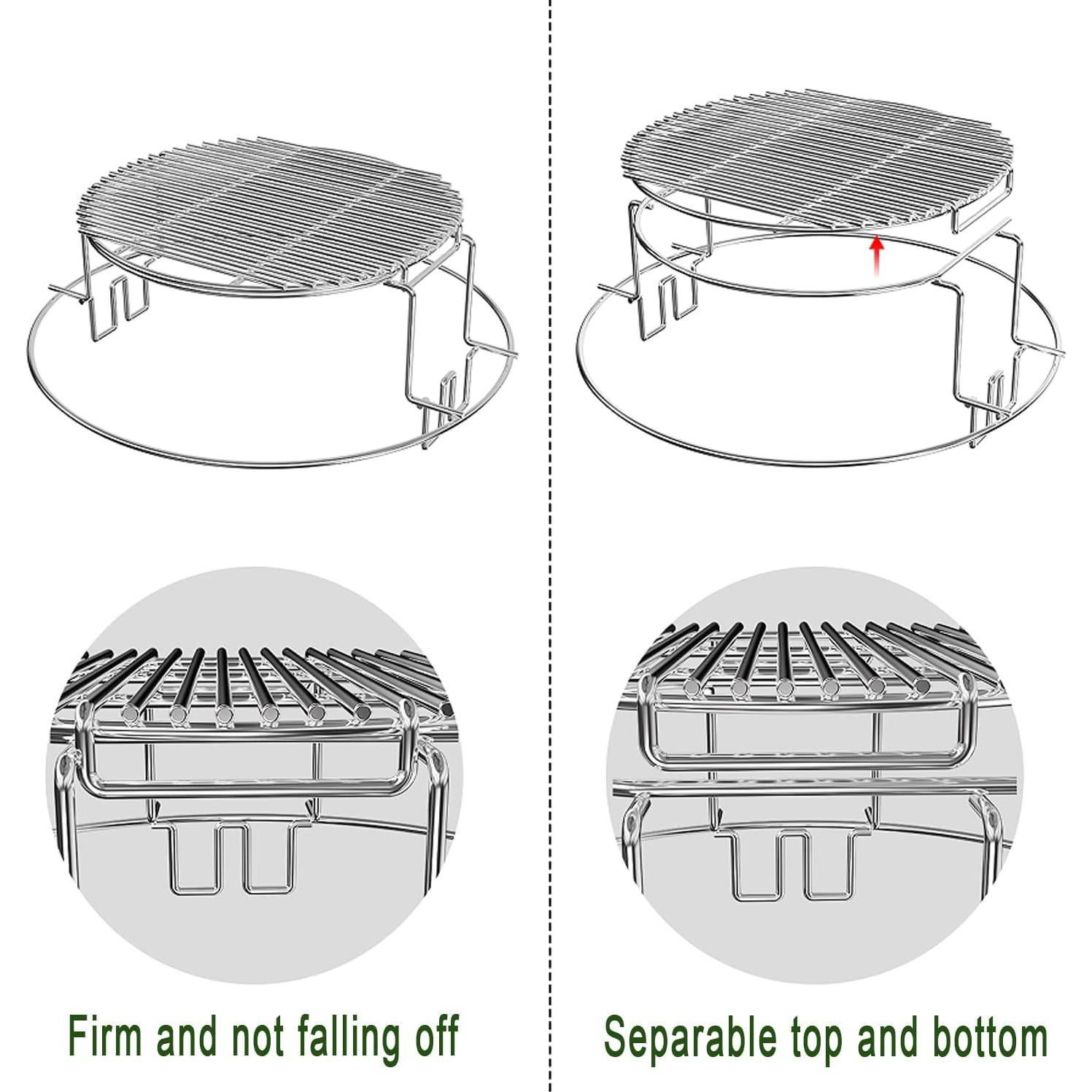 Firm and not falling off

Separable top and bottom