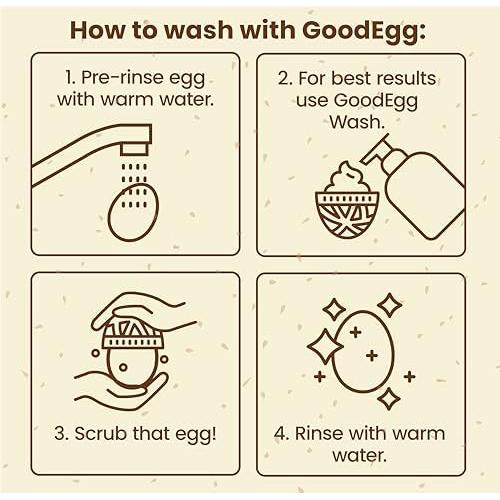 How to wash with GoodEgg:

1. Pre-rinse egg with warm water.

2. For best results use GoodEgg Wash.

3. Scrub that egg!

4. Rinse with warm water.