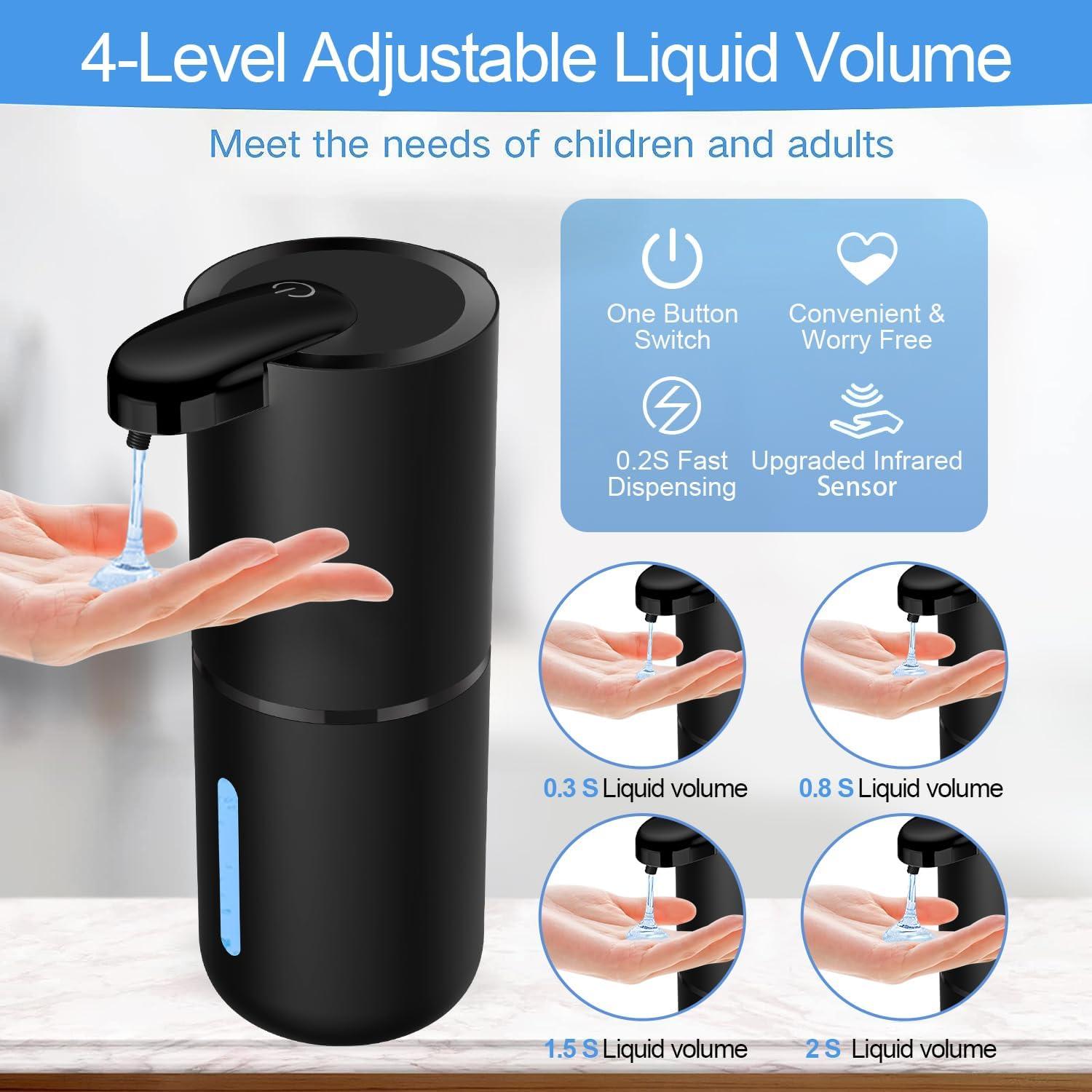 4-Level Adjustable Liquid Volume

Meet the needs of children and adults

One Button Switch

Convenient & Worry Free

0.2S Fast Dispensing

Upgraded Infrared Sensor

0.3 S Liquid volume

0.8 S Liquid volume

1.5 S Liquid volume

2 S Liquid volume