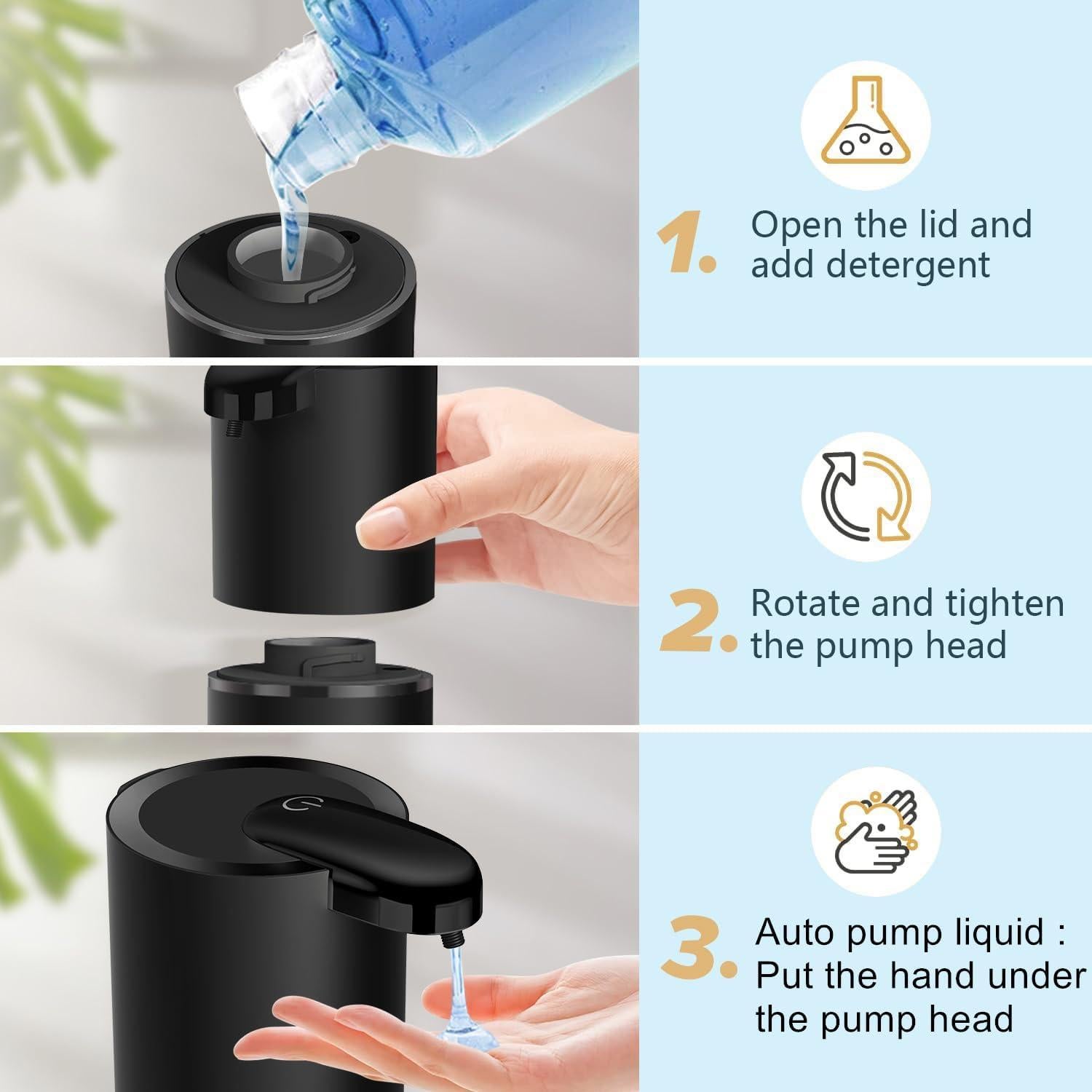 1. Open the lid and add detergent

2. Rotate and tighten the pump head

3. Auto pump liquid : Put the hand under the pump head