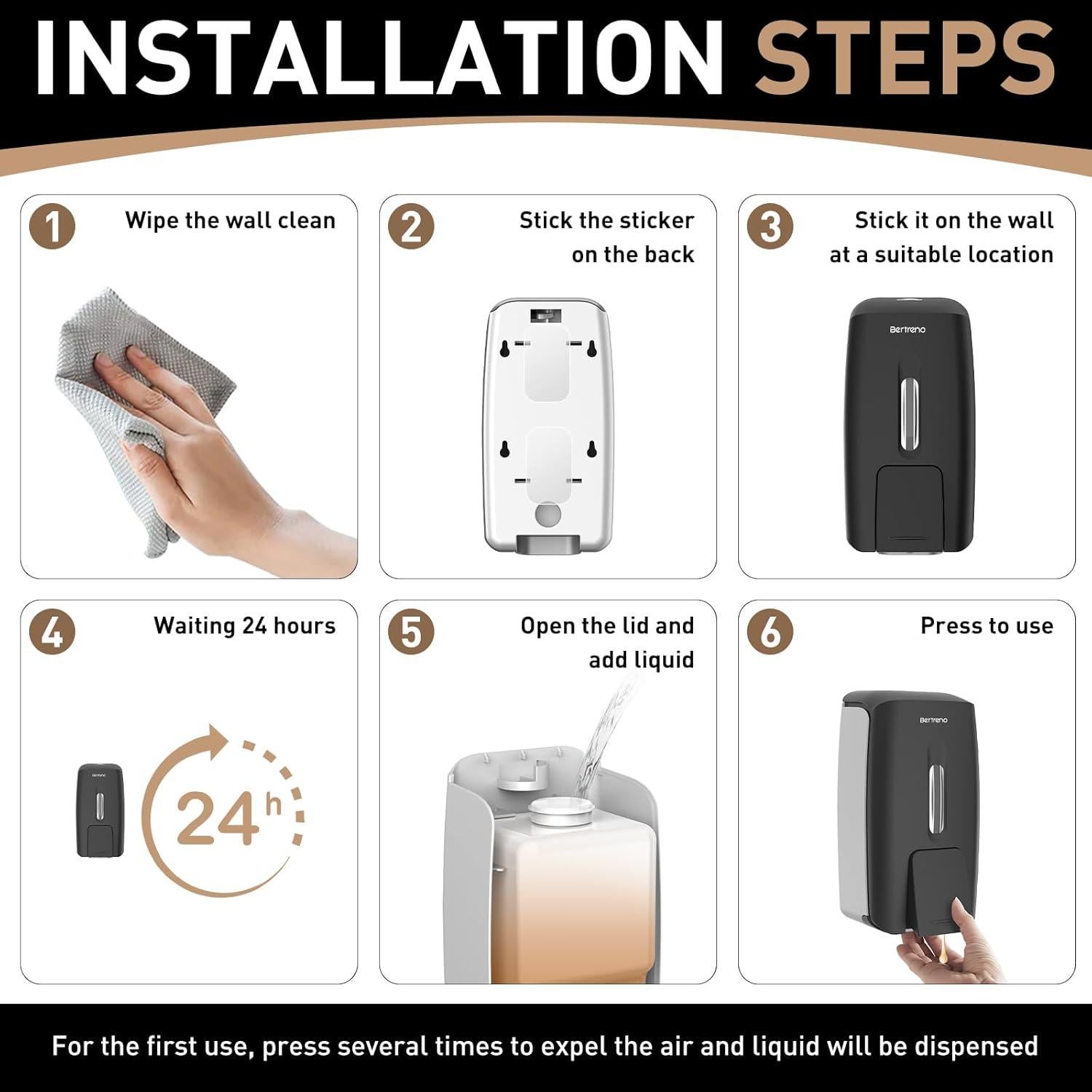 INSTALLATION STEPS

1 Wipe the wall clean

2 Stick the sticker on the back

3 Stick it on the wall at a suitable location

Bertreno

4 Waiting 24 hours

24h

5 Open the lid and add liquid

6 Press to use

Bertreno

For the first use, press several times to expel the air and liquid will be dispensed