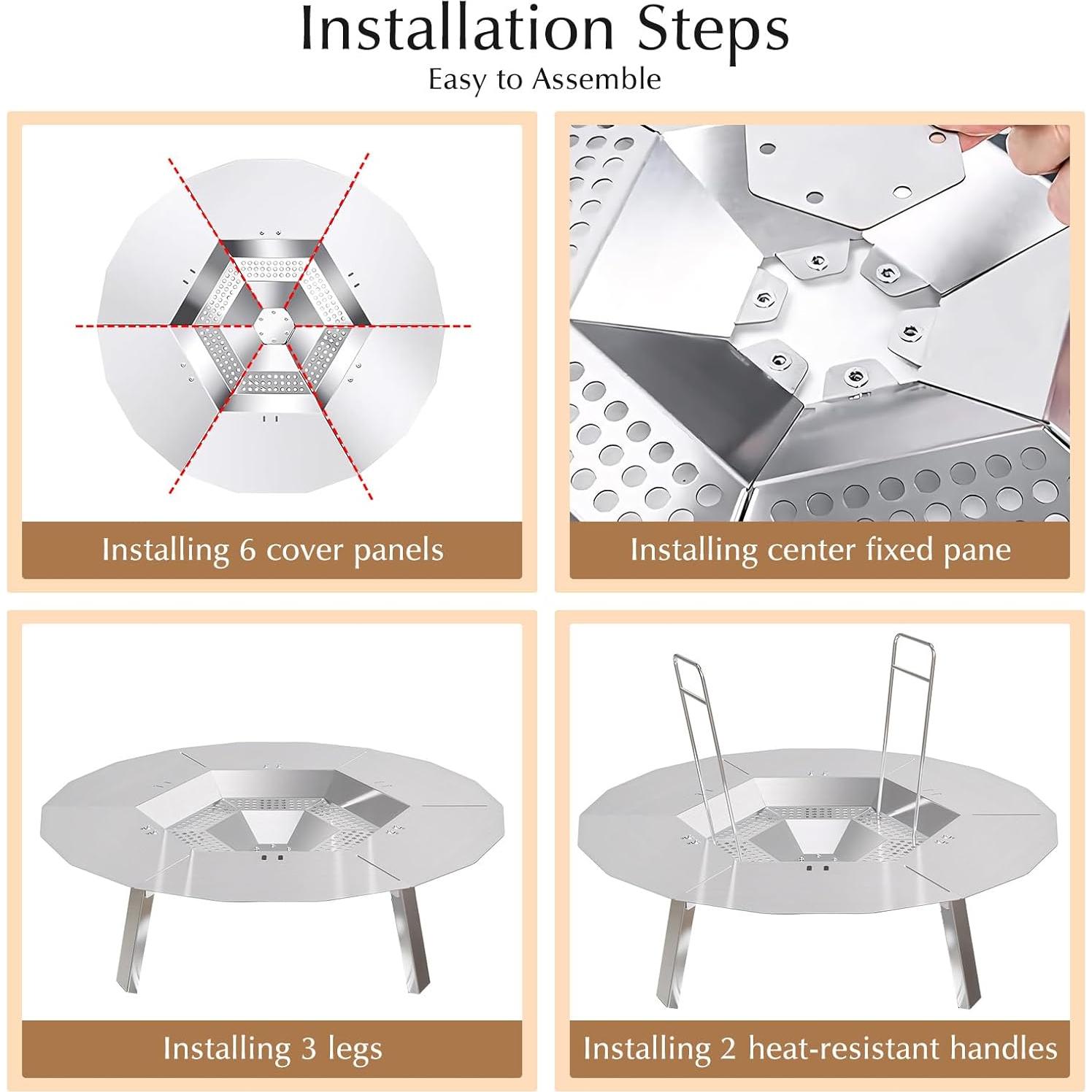 Installation Steps
Easy to Assemble

Installing 6 cover panels

Installing center fixed pane

Installing 3 legs

Installing 2 heat-resistant handles