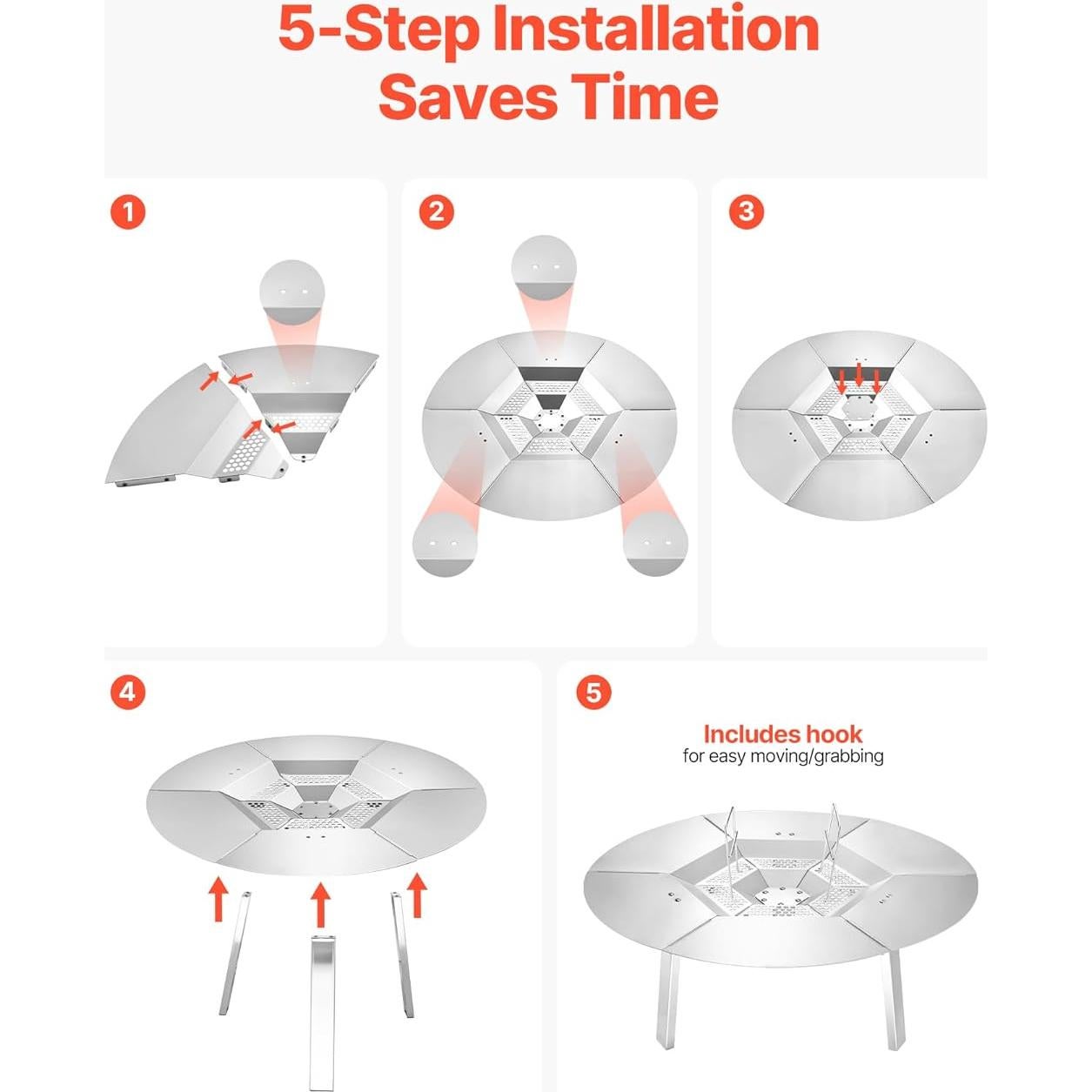 5-Step Installation Saves Time

1

2

3

4

5

Includes hook
for easy moving/grabbing