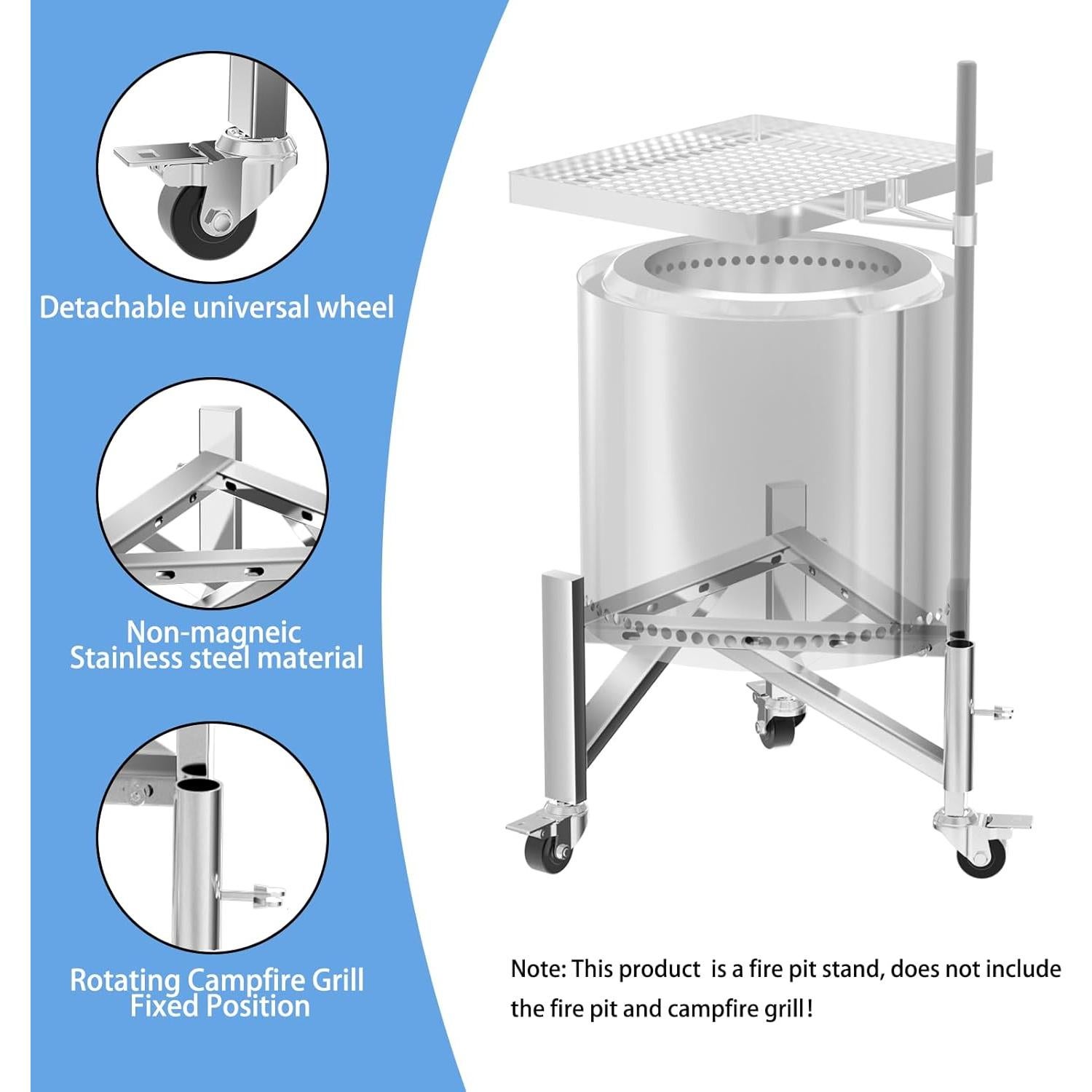 Detachable universal wheel

Non-magneic
Stainless steel material

Rotating Campfire Grill
Fixed Position

Note: This product is a fire pit stand, does not include the fire pit and campfire grill!