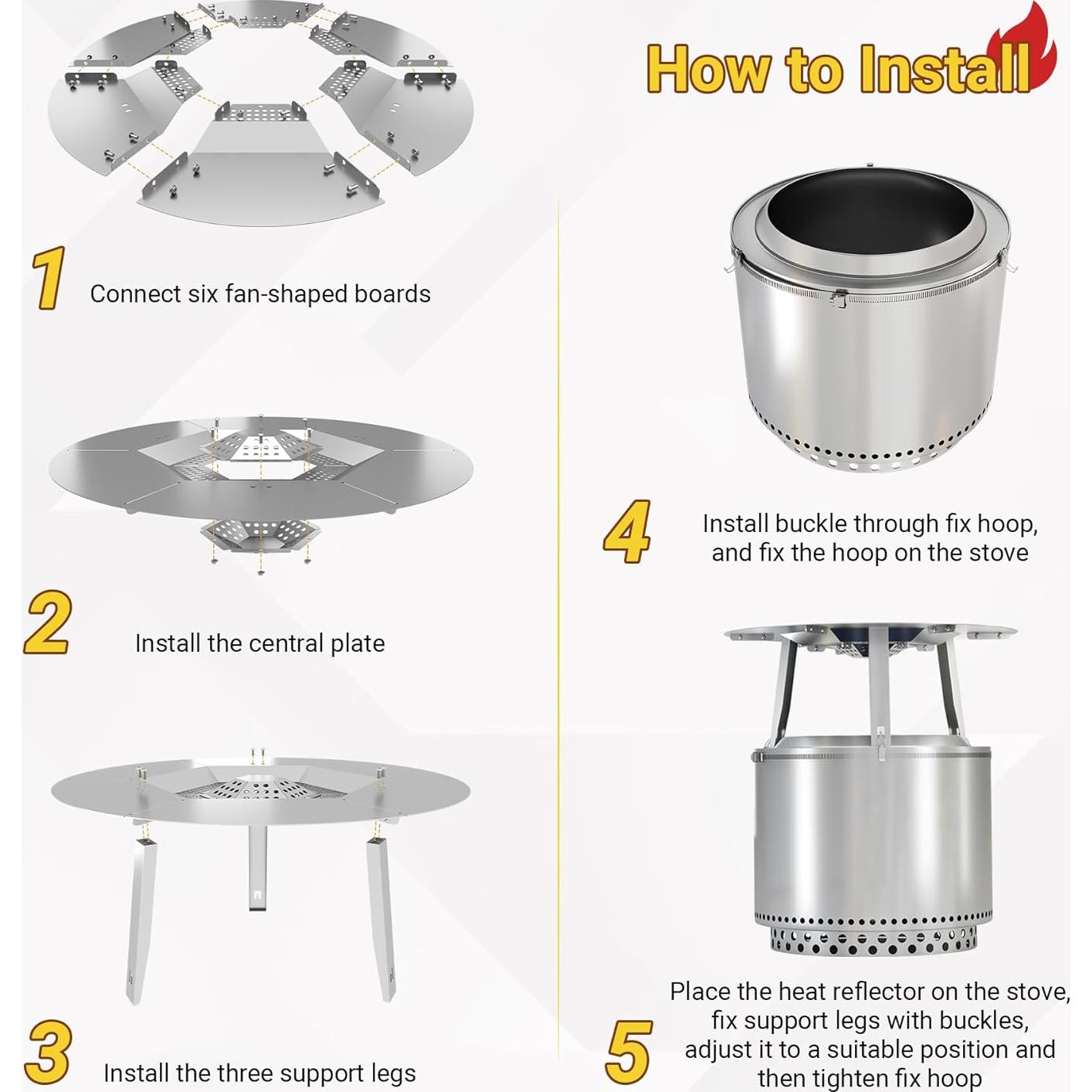 How to Install

1 Connect six fan-shaped boards

2 Install the central plate

3 Install the three support legs

4 Install buckle through fix hoop, and fix the hoop on the stove

5 Place the heat reflector on the stove, fix support legs with buckles, adjust it to a suitable position and then tighten fix hoop