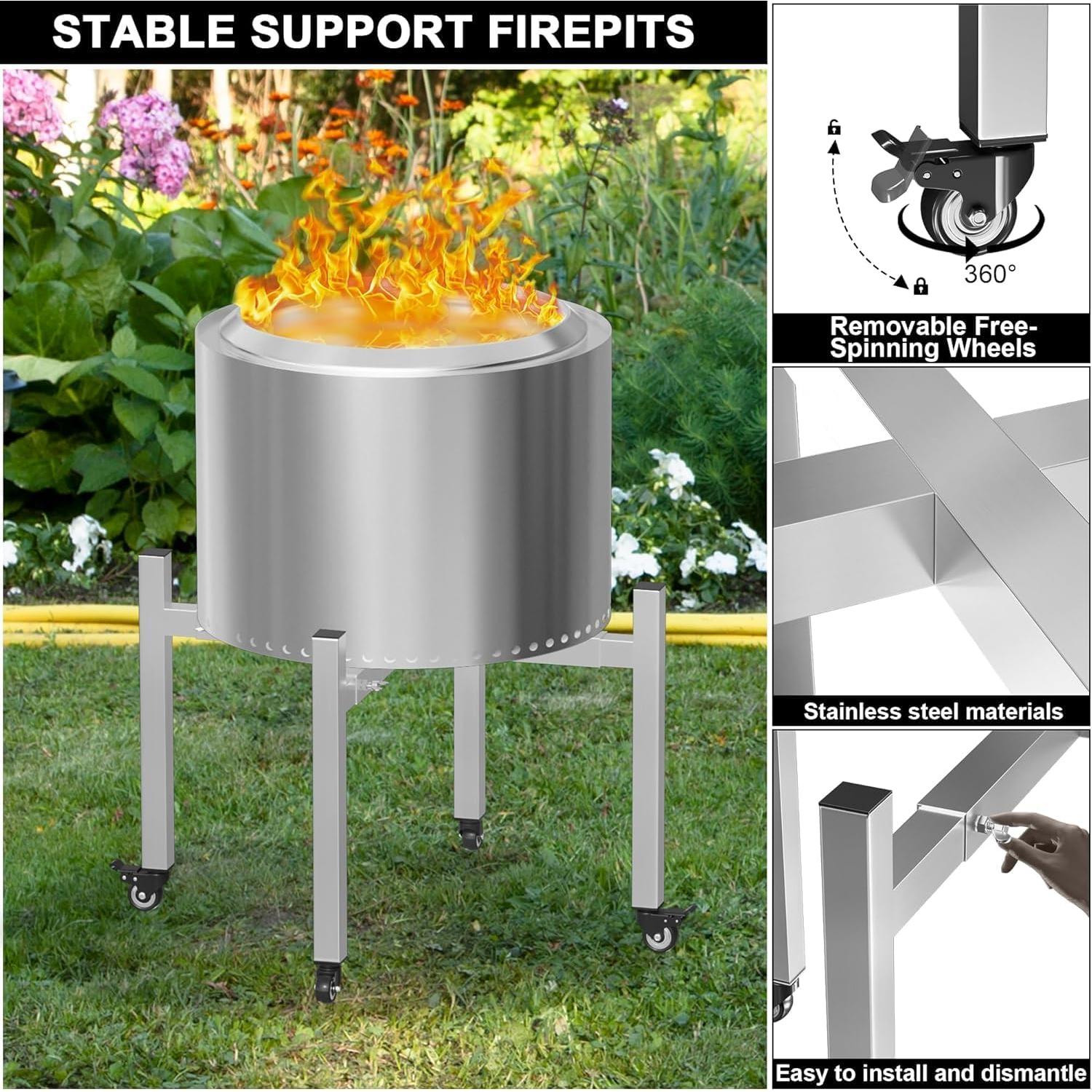 STABLE SUPPORT FIREPITS

360°

Removable Free-Spinning Wheels

Stainless steel materials

Easy to install and dismantle