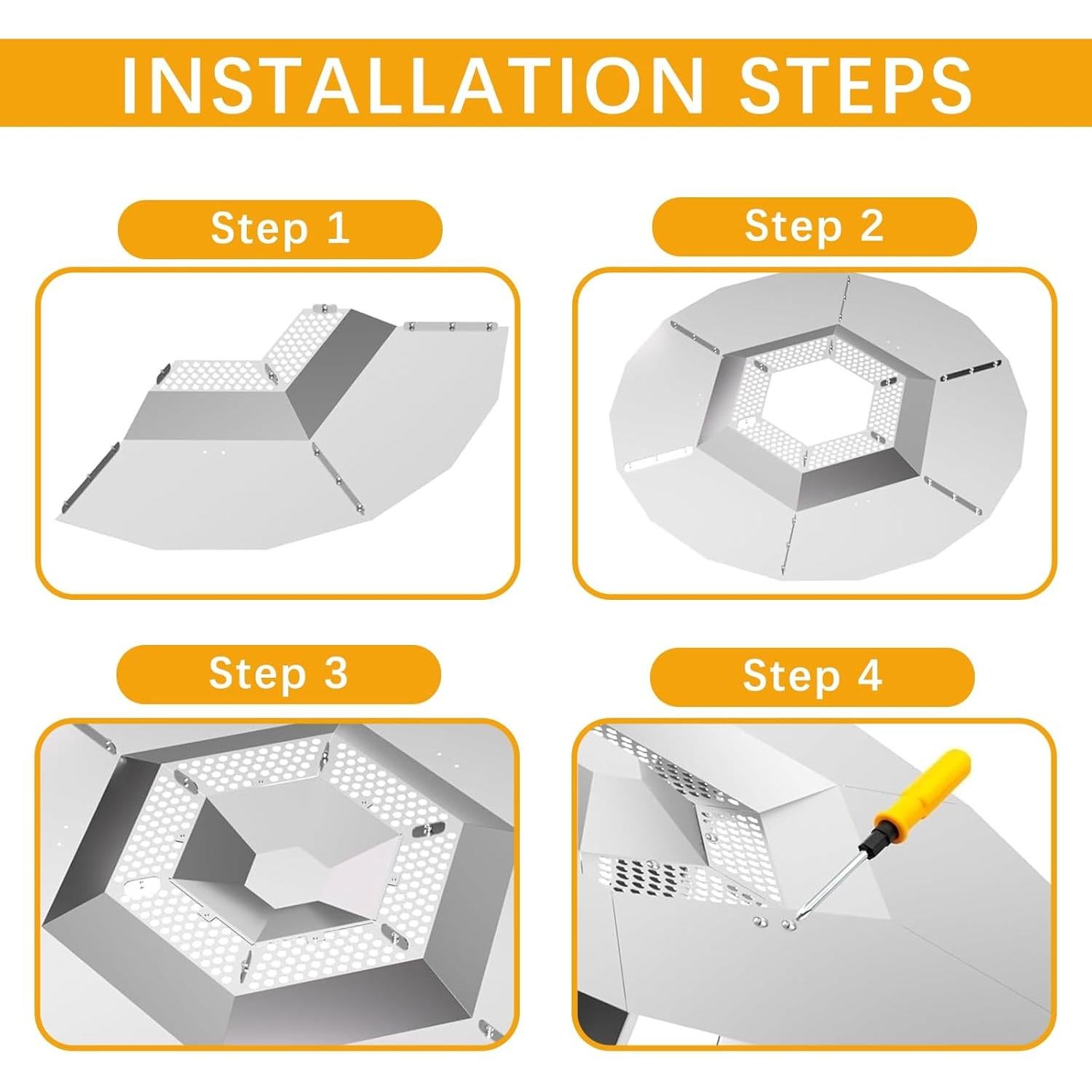 INSTALLATION STEPS

Step 1

Step 2

Step 3

Step 4