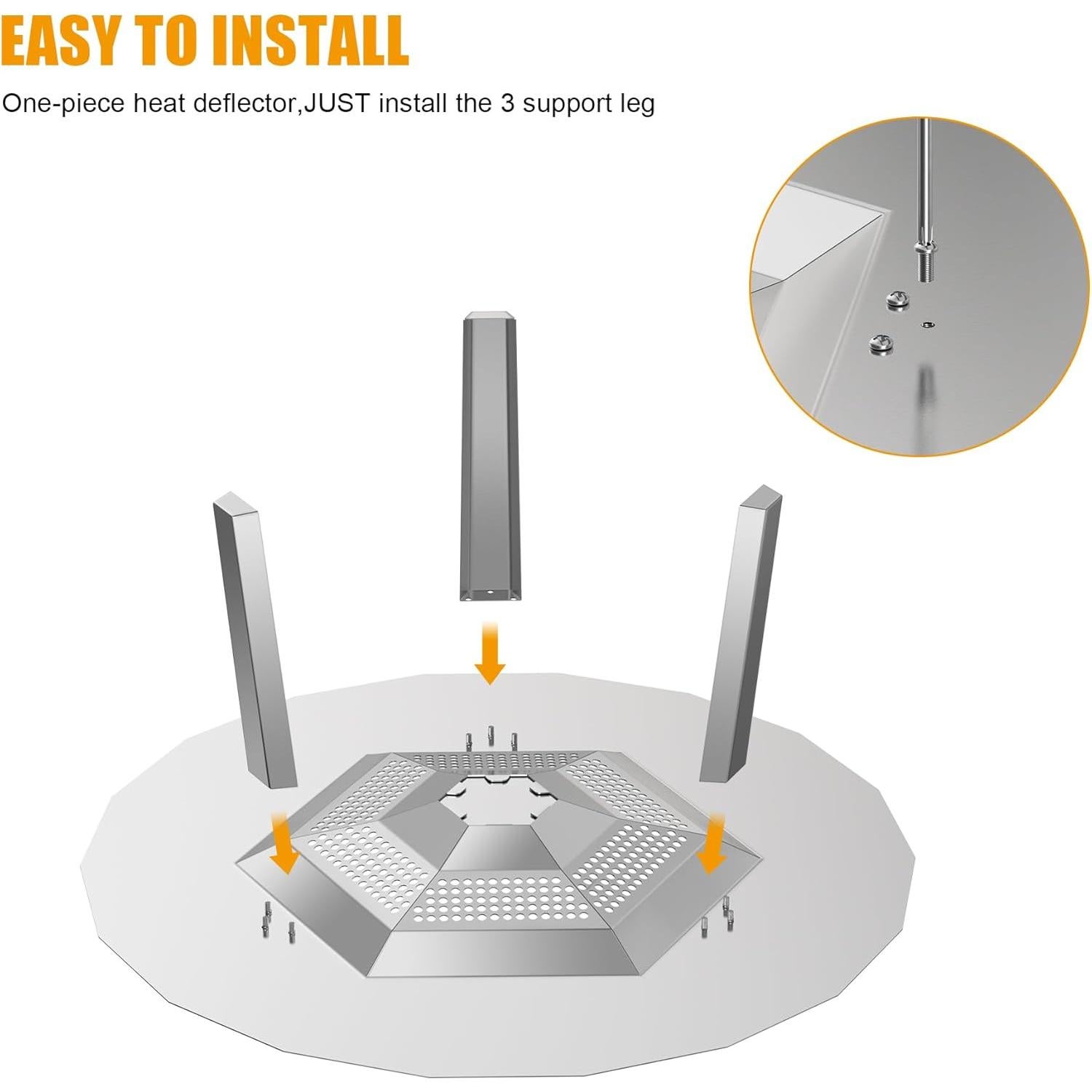 EASY TO INSTALL

One-piece heat deflector,JUST install the 3 support leg