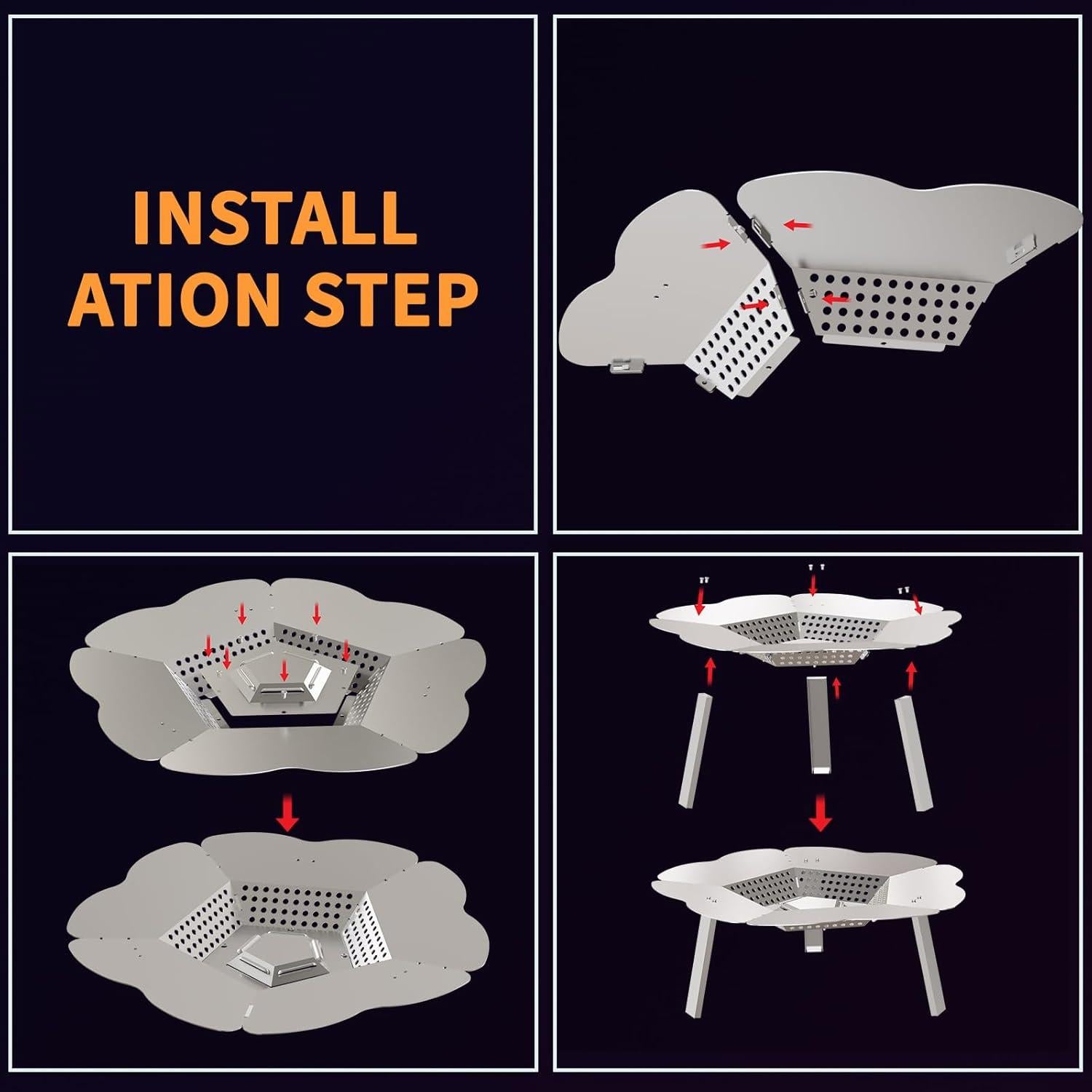 INSTALL
ATION STEP