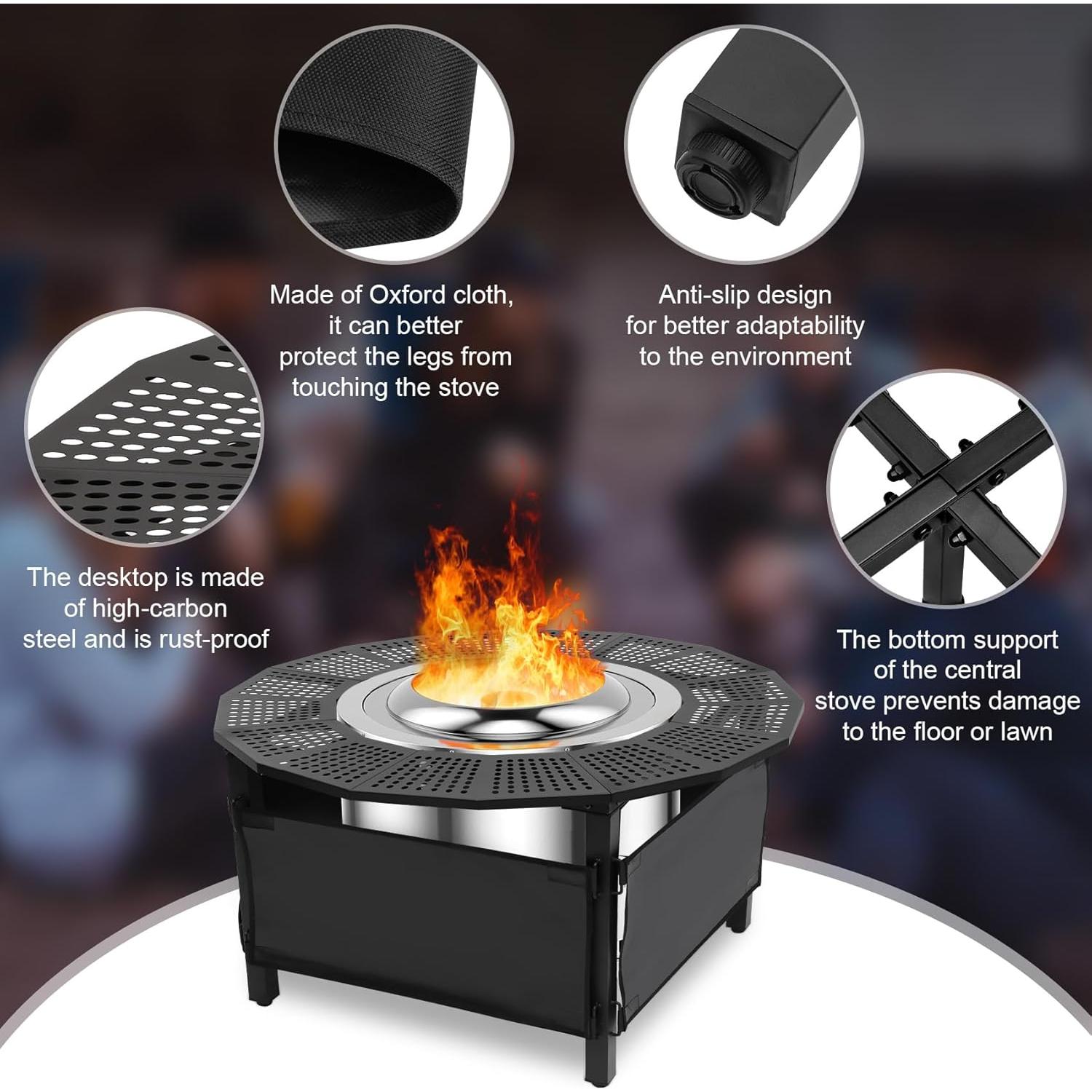 Made of Oxford cloth, it can better protect the legs from touching the stove

Anti-slip design for better adaptability to the environment

The desktop is made of high-carbon steel and is rust-proof

The bottom support of the central stove prevents damage to the floor or lawn