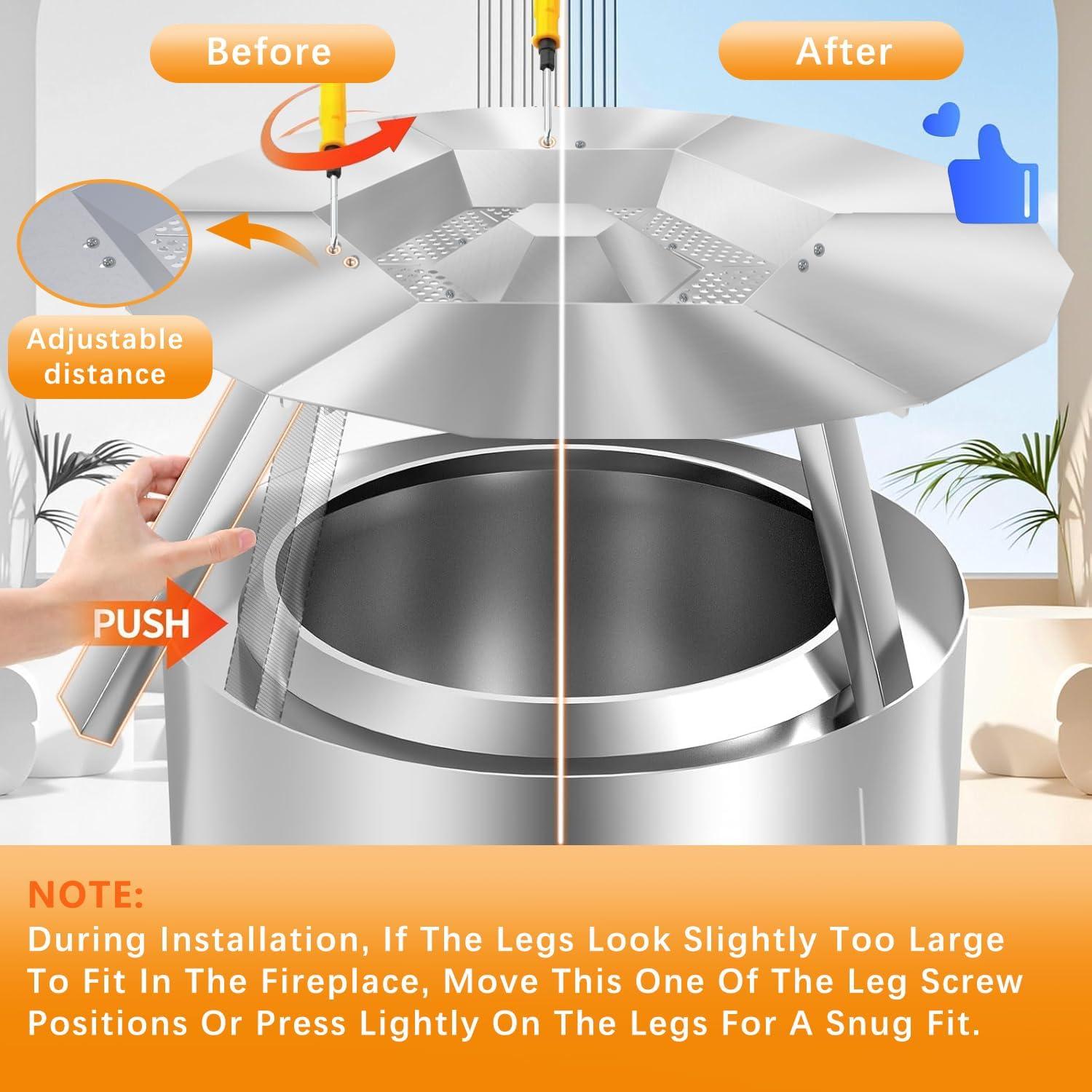 Before

After

Adjustable distance

PUSH

NOTE:
During Installation, If The Legs Look Slightly Too Large To Fit In The Fireplace, Move This One Of The Leg Screw Positions Or Press Lightly On The Legs For A Snug Fit.