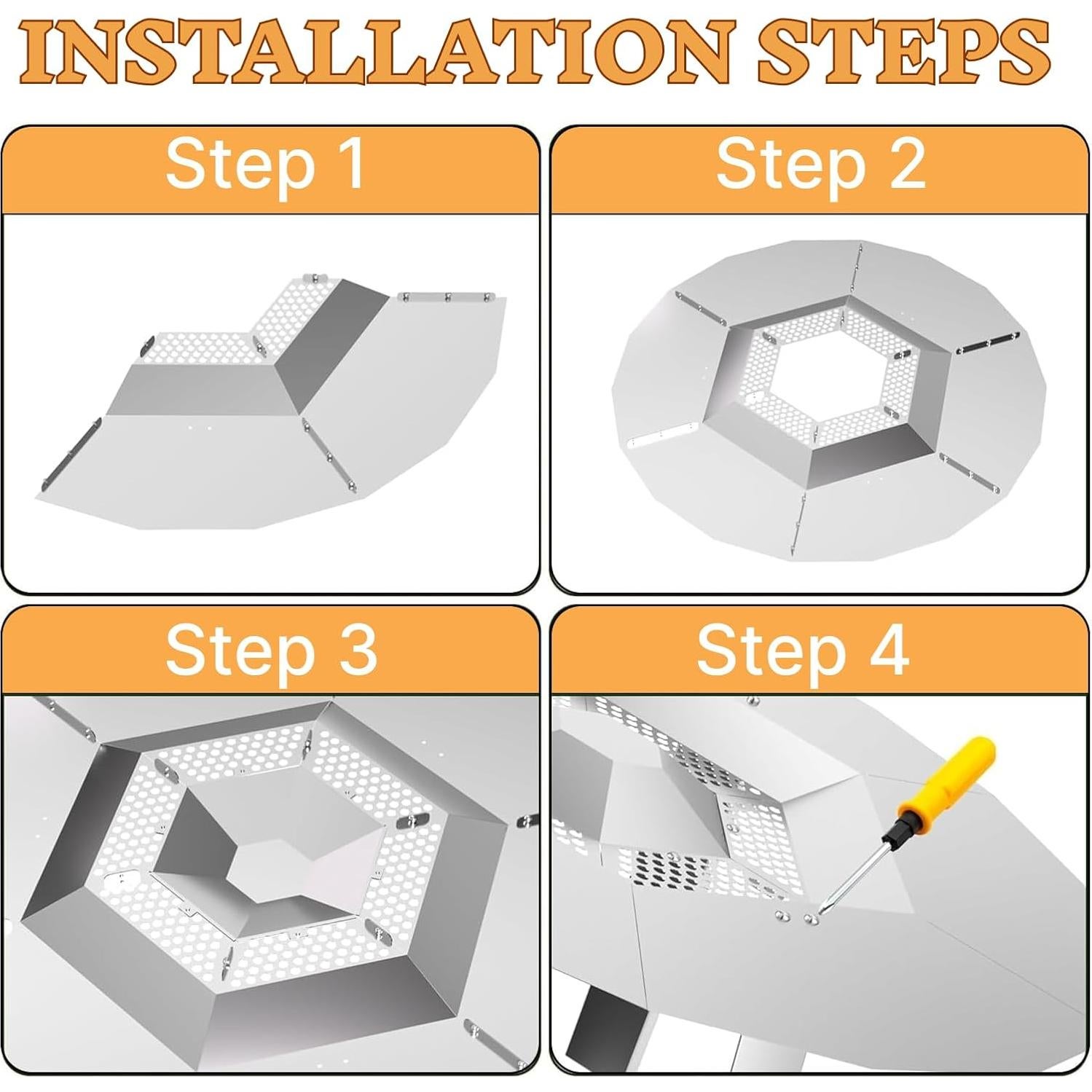 INSTALLATION STEPS

Step 1

Step 2

Step 3

Step 4