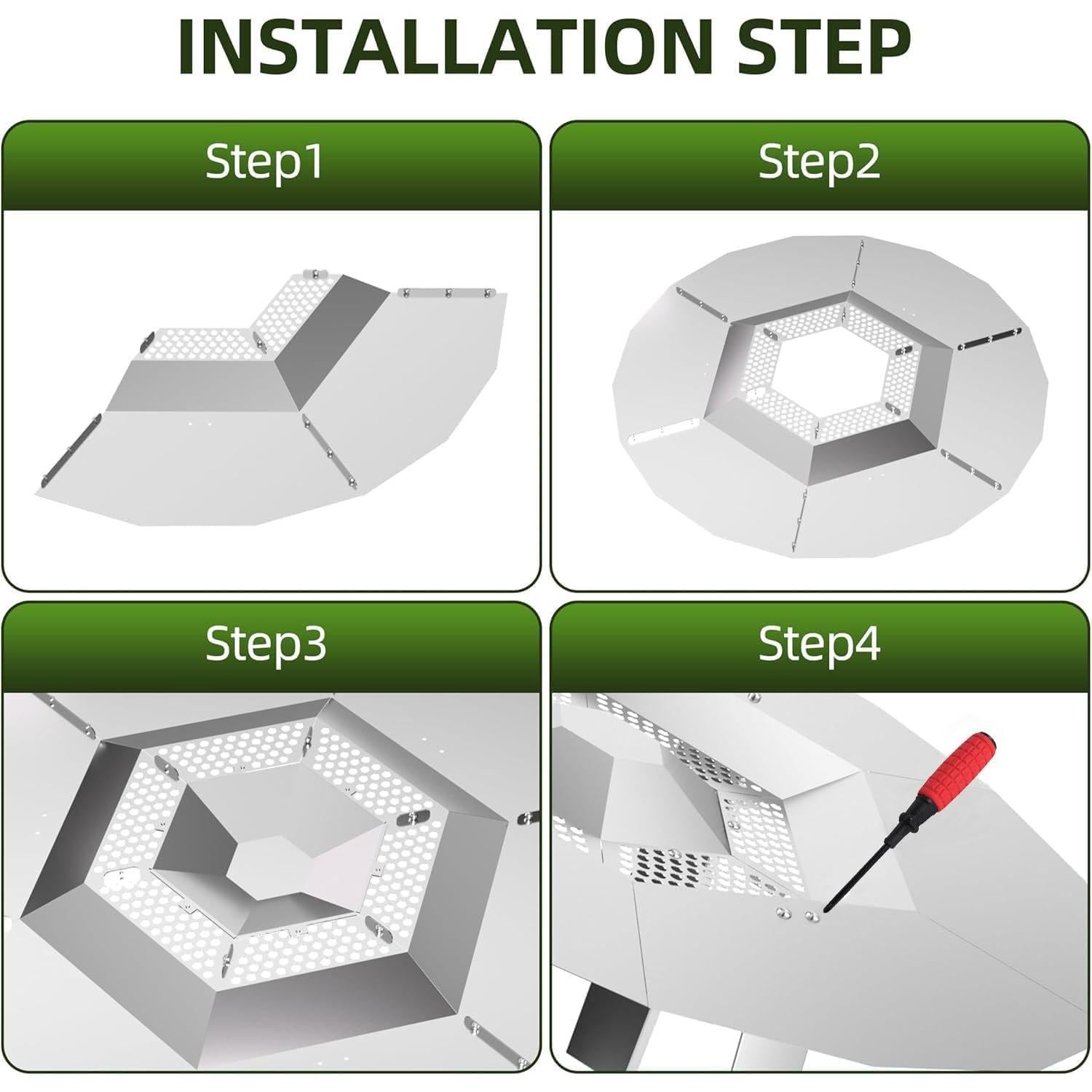 INSTALLATION STEP

Step1

Step2

Step3

Step4