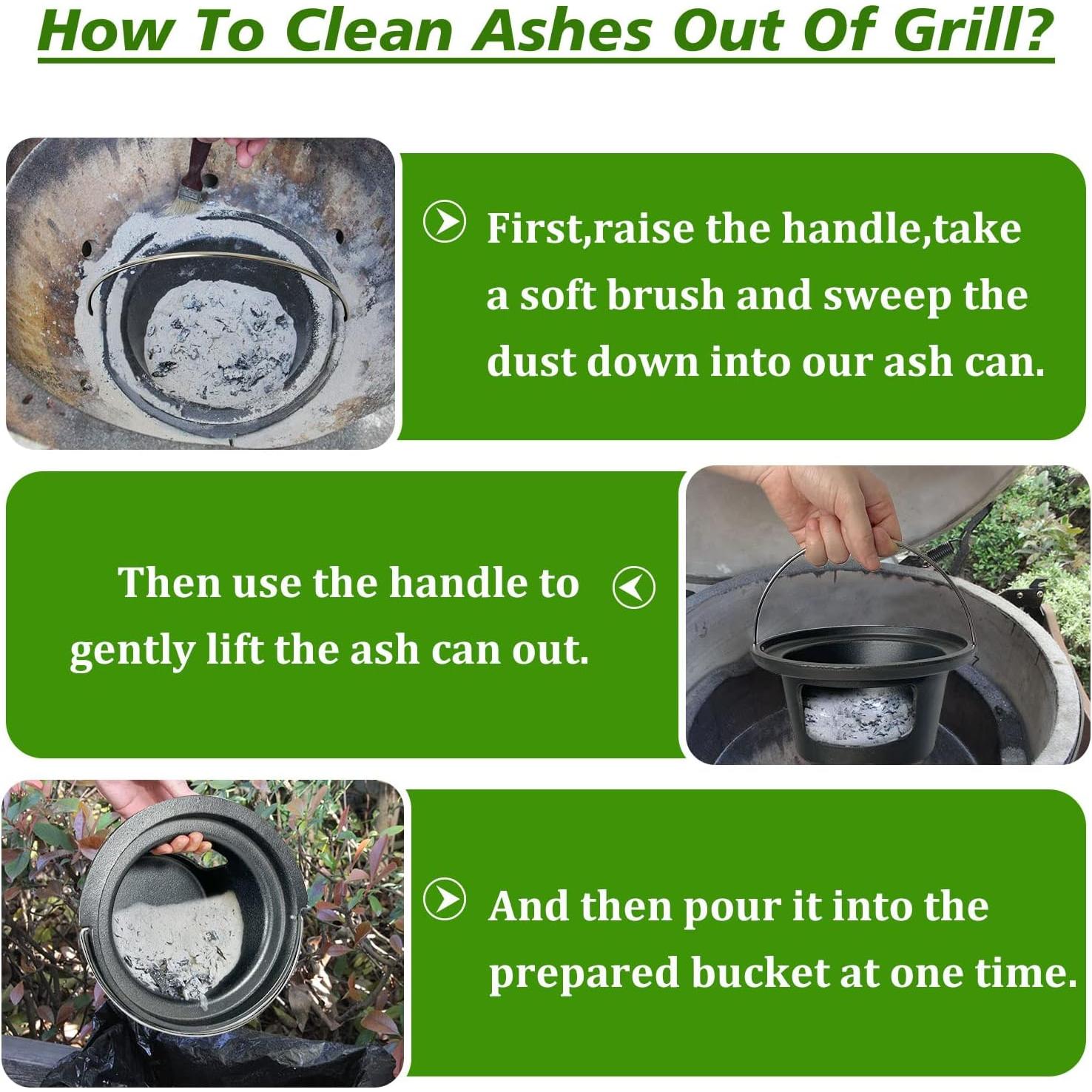 How To Clean Ashes Out Of Grill?

First,raise the handle,take a soft brush and sweep the dust down into our ash can.

Then use the handle to gently lift the ash can out.

And then pour it into the prepared bucket at one time.