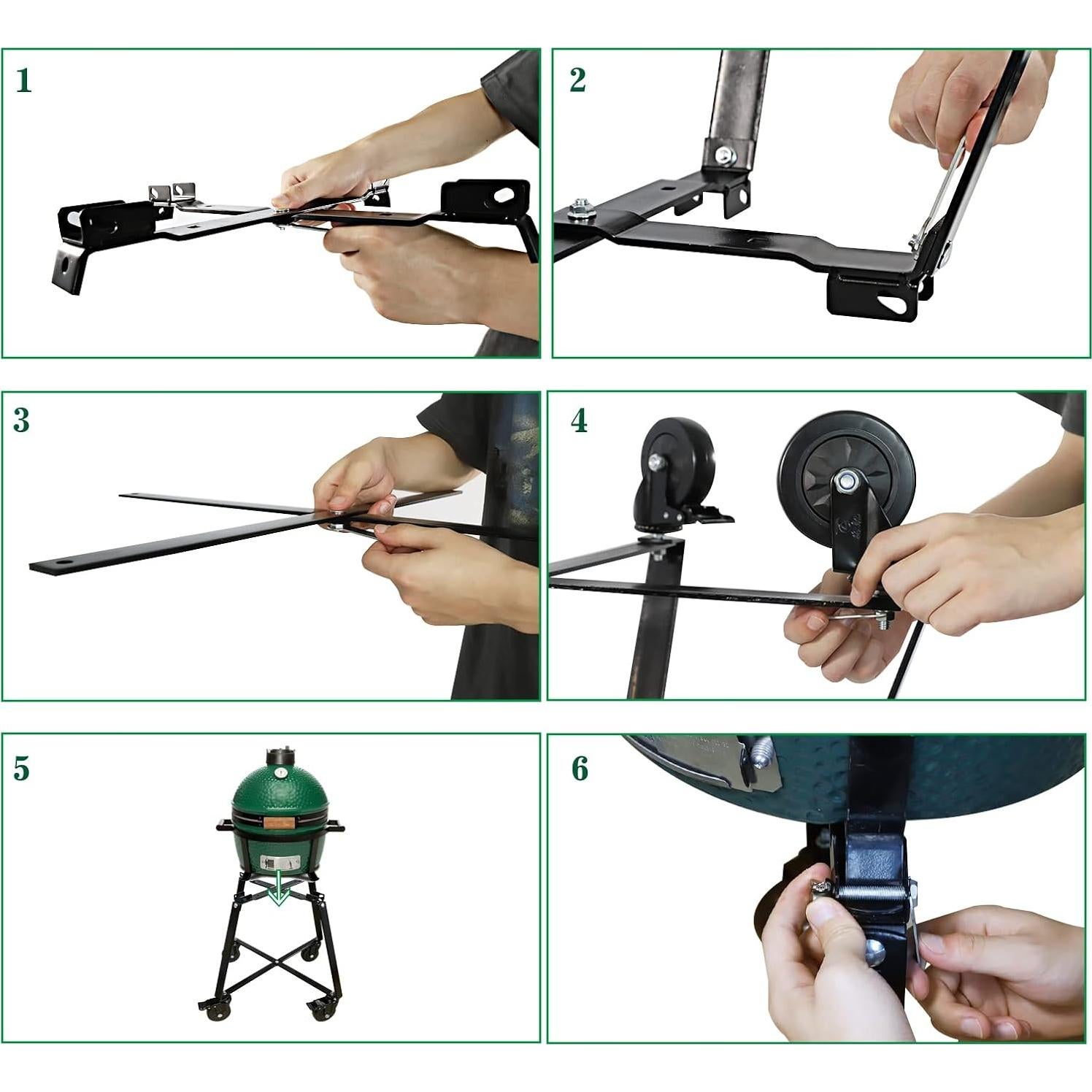 1

2

3

4

5

6