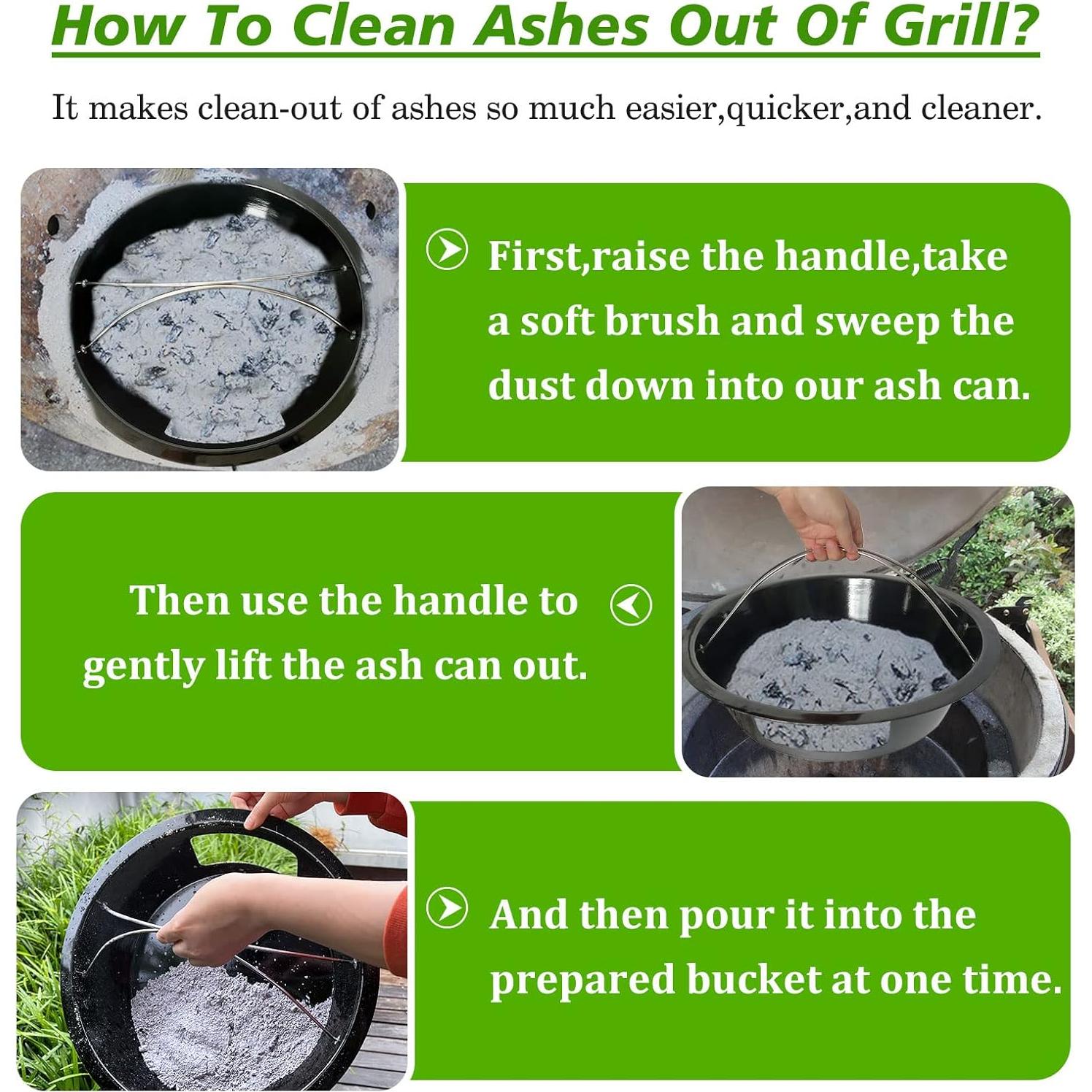 How To Clean Ashes Out Of Grill?

It makes clean-out of ashes so much easier,quicker,and cleaner.

First,raise the handle,take a soft brush and sweep the dust down into our ash can.

Then use the handle to gently lift the ash can out.

And then pour it into the prepared bucket at one time.