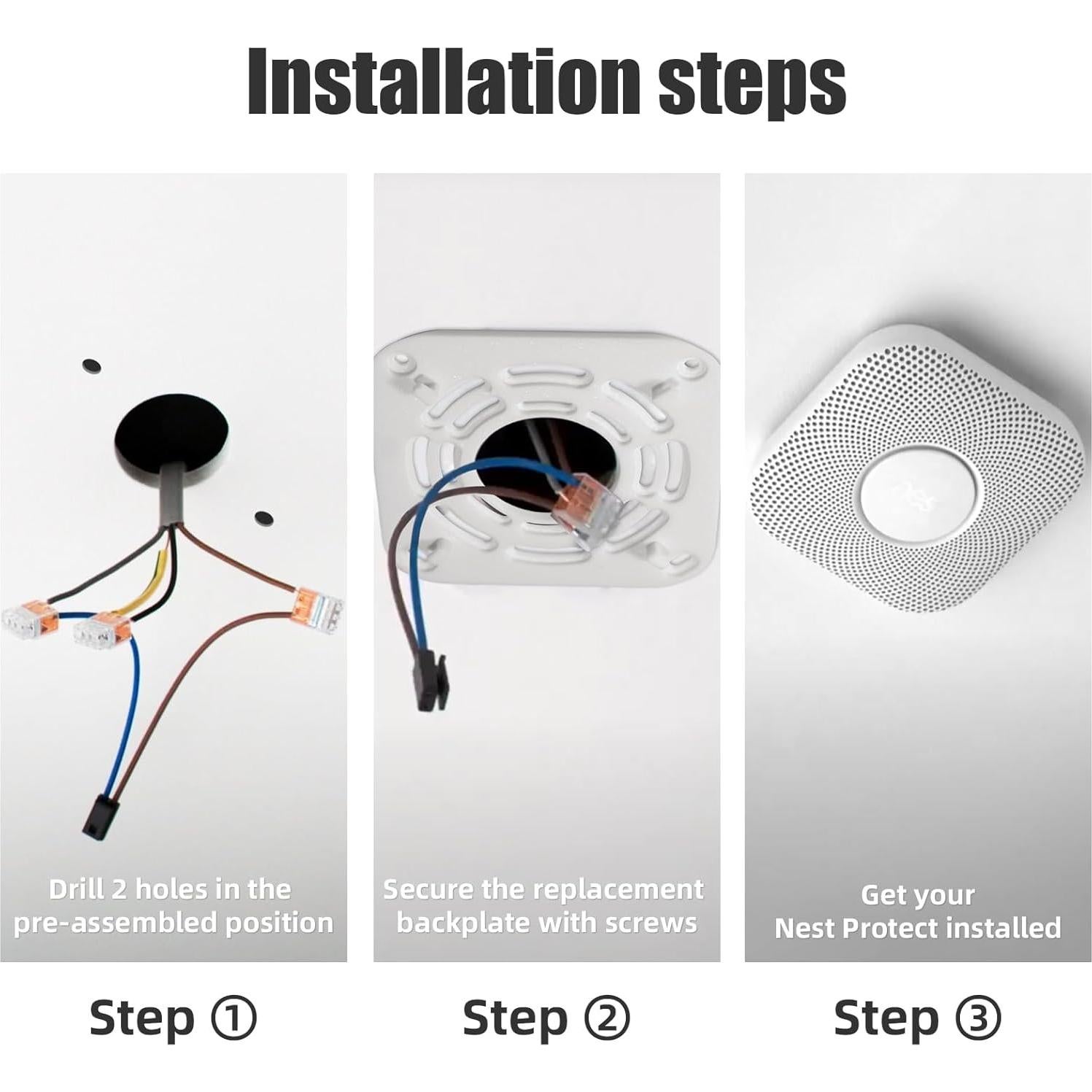 Installation steps

Drill 2 holes in the pre-assembled position

Step ①

Secure the replacement backplate with screws

Step ②

nest

Get your Nest Protect installed

Step ③