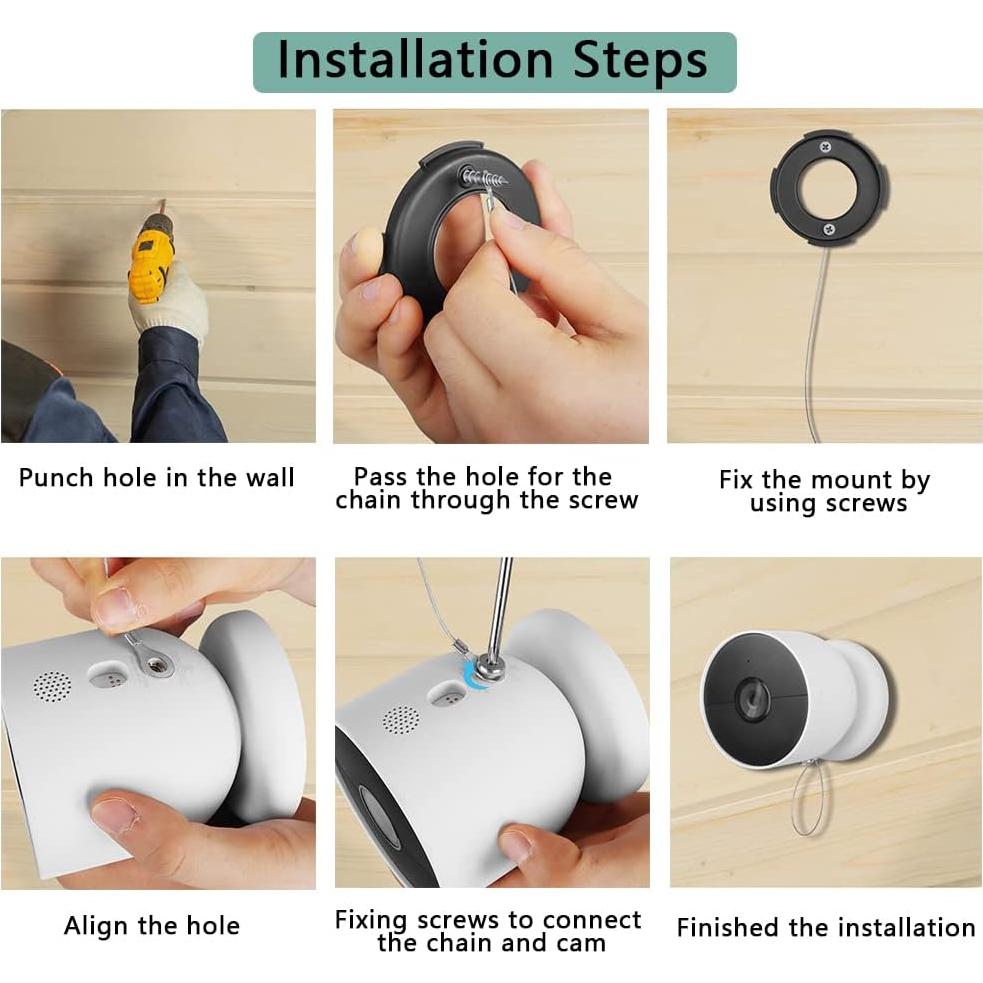 Installation Steps

Punch hole in the wall

Pass the hole for the chain through the screw

Fix the mount by using screws

Align the hole

Fixing screws to connect the chain and cam

Finished the installation