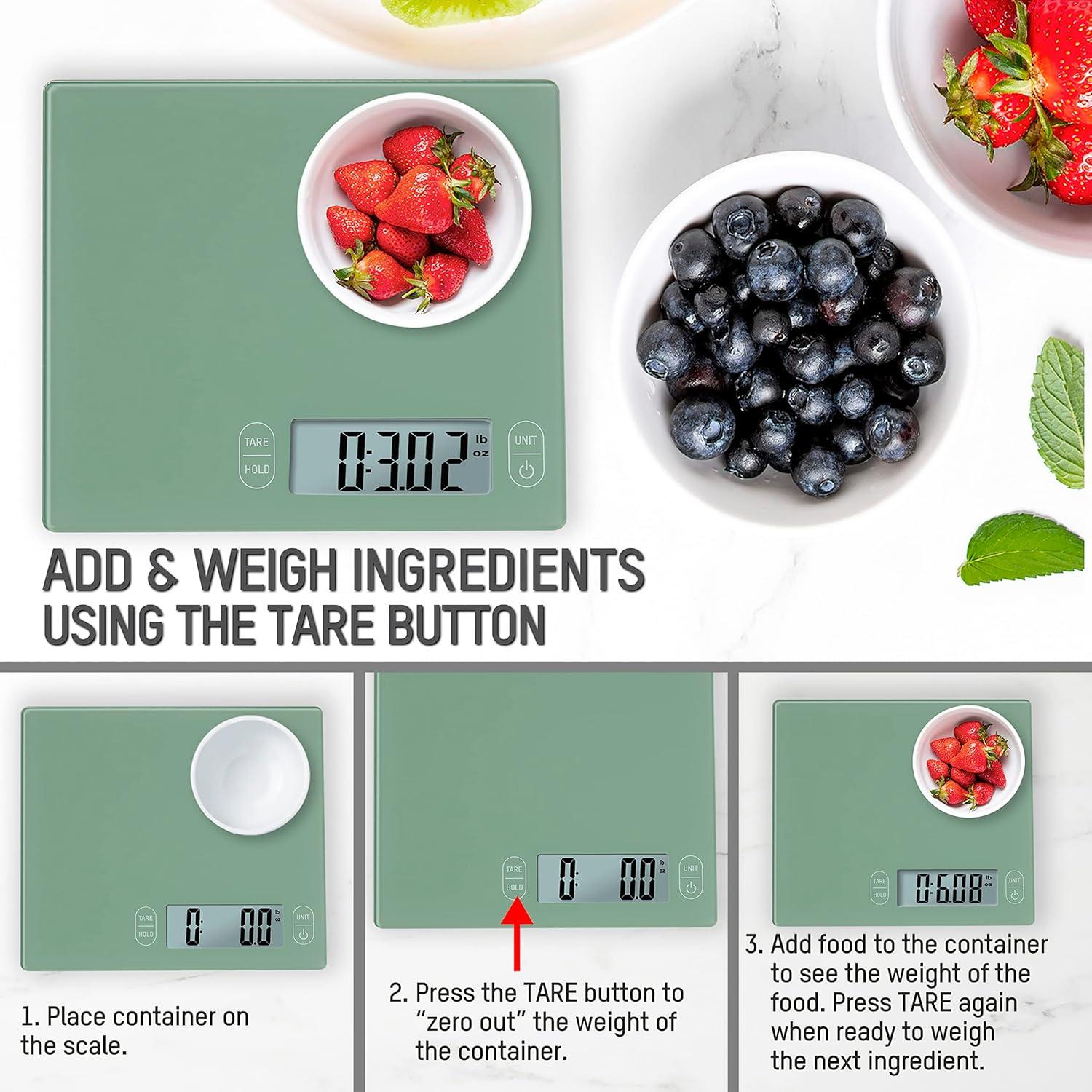 TARE
HOLD
0:3.02 lb oz
UNIT

ADD & WEIGH INGREDIENTS USING THE TARE BUTTON

TARE
HOLD
0: 0.0 lb oz
UNIT

1. Place container on the scale.

TARE
HOLD
0: 0.0 lb oz
UNIT

2. Press the TARE button to "zero out" the weight of the container.

TARE
HOLD
0:6.08 lb oz
UNIT

3. Add food to the container to see the weight of the food. Press TARE again when ready to weigh the next ingredient.