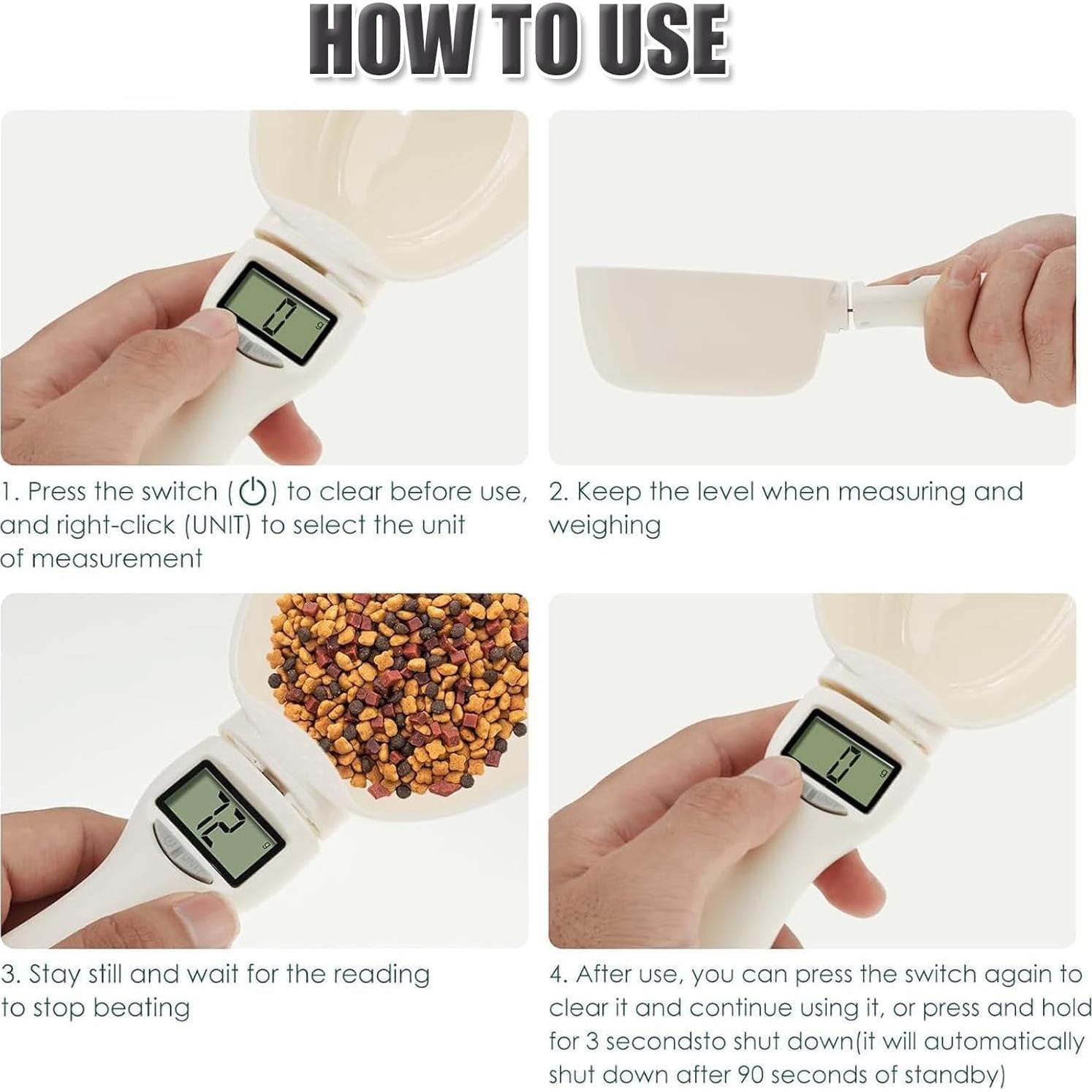 HOW TO USE

0 g

1. Press the switch (⏻) to clear before use, and right-click (UNIT) to select the unit of measurement

2. Keep the level when measuring and weighing

12 g

3. Stay still and wait for the reading to stop beating

0 g

4. After use, you can press the switch again to clear it and continue using it, or press and hold for 3 secondsto shut down(it will automatically shut down after 90 seconds of standby)