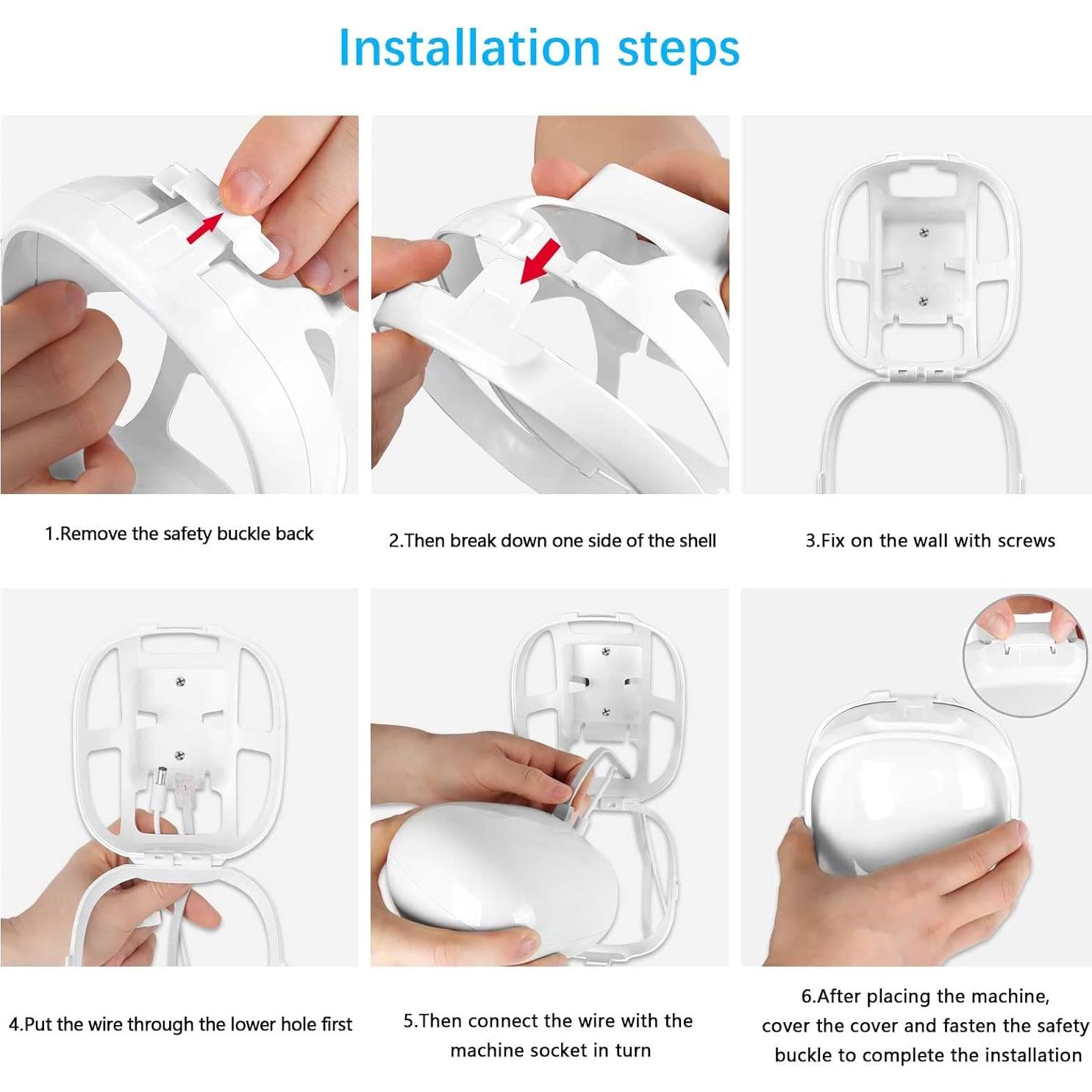 Installation steps

1.Remove the safety buckle back

2.Then break down one side of the shell

3.Fix on the wall with screws

4.Put the wire through the lower hole first

5.Then connect the wire with the machine socket in turn

6.After placing the machine, cover the cover and fasten the safety buckle to complete the installation