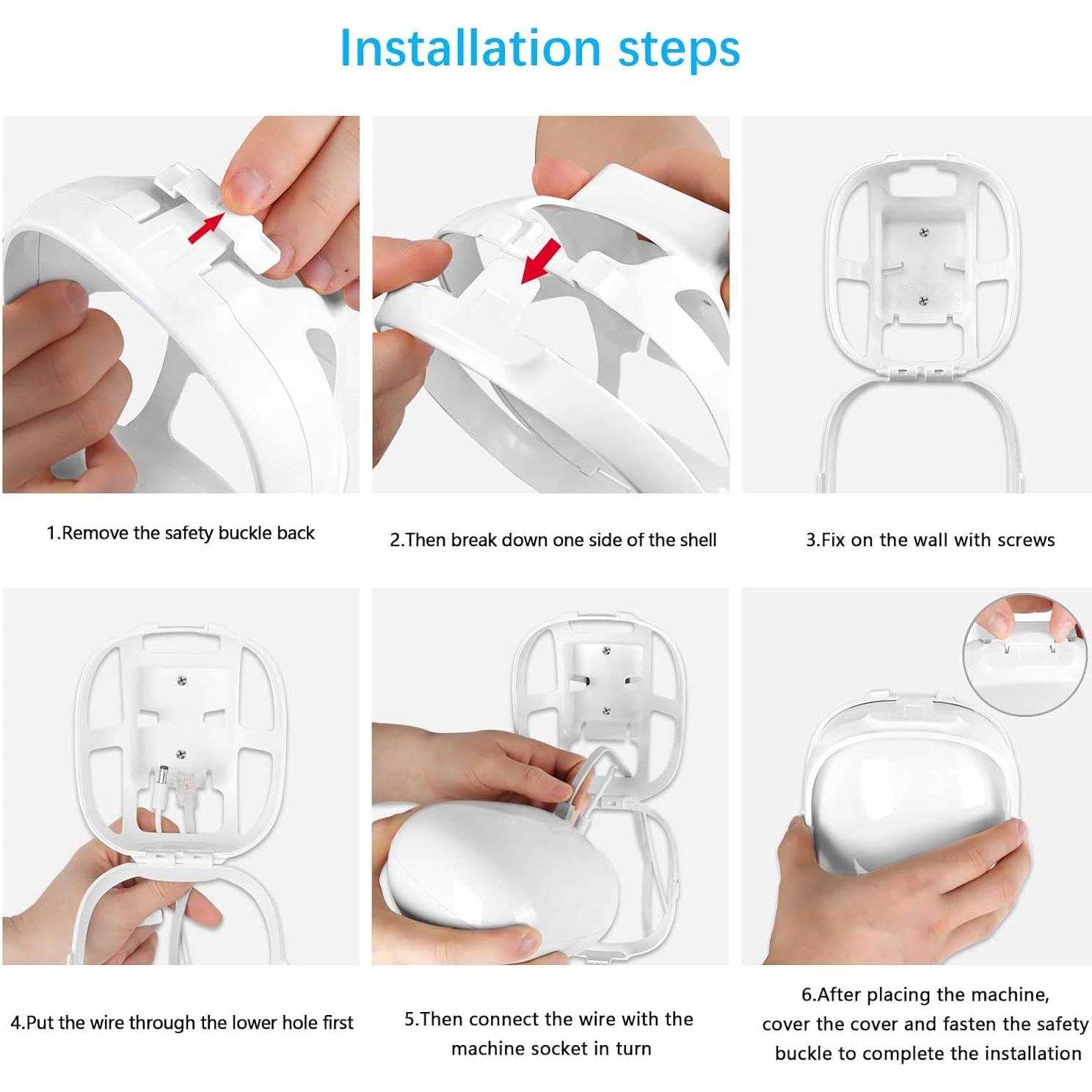 Installation steps

1.Remove the safety buckle back

2.Then break down one side of the shell

3.Fix on the wall with screws

4.Put the wire through the lower hole first

5.Then connect the wire with the machine socket in turn

6.After placing the machine, cover the cover and fasten the safety buckle to complete the installation