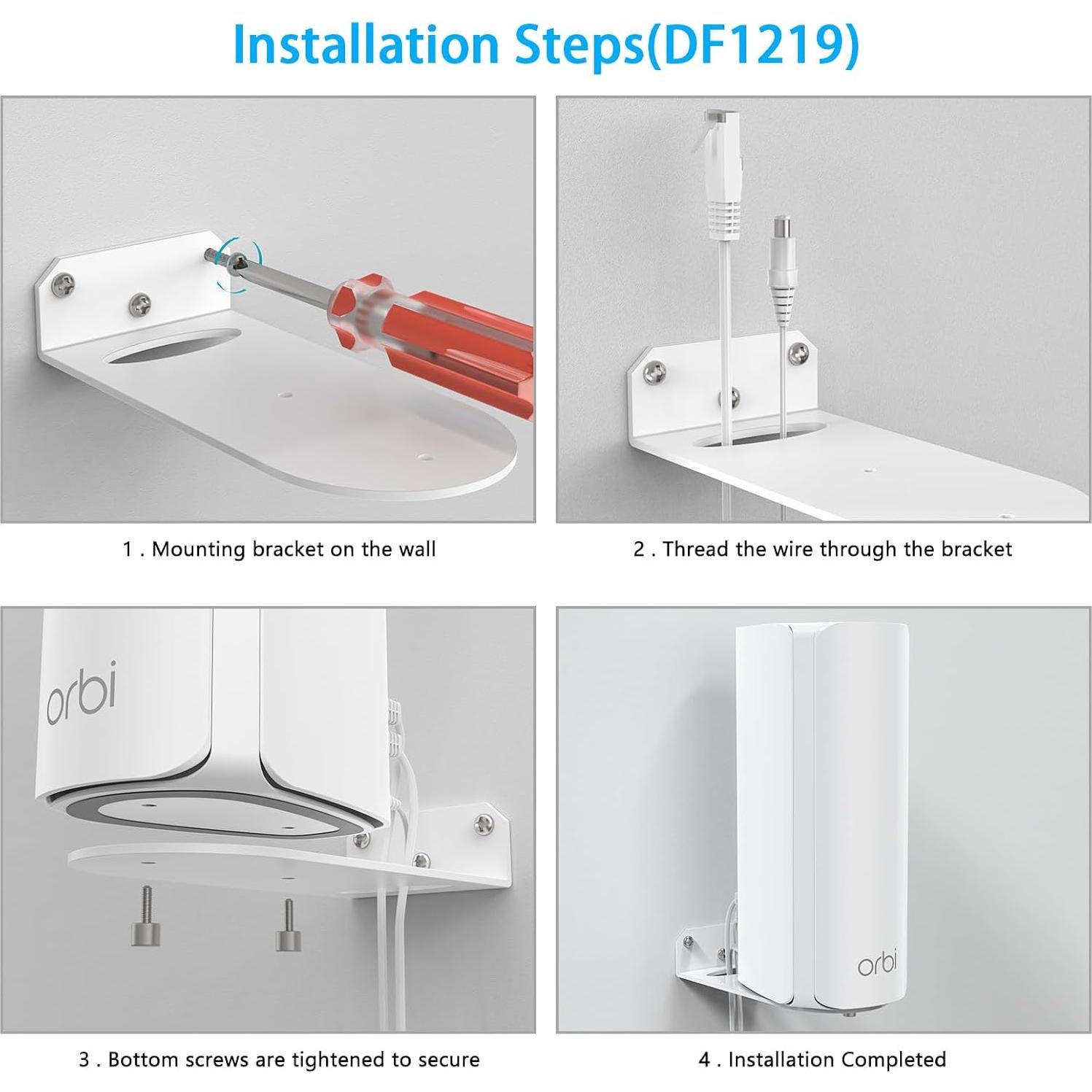 Installation Steps(DF1219)

1 . Mounting bracket on the wall

2 . Thread the wire through the bracket

orbi

3 . Bottom screws are tightened to secure

orbi

4 . Installation Completed