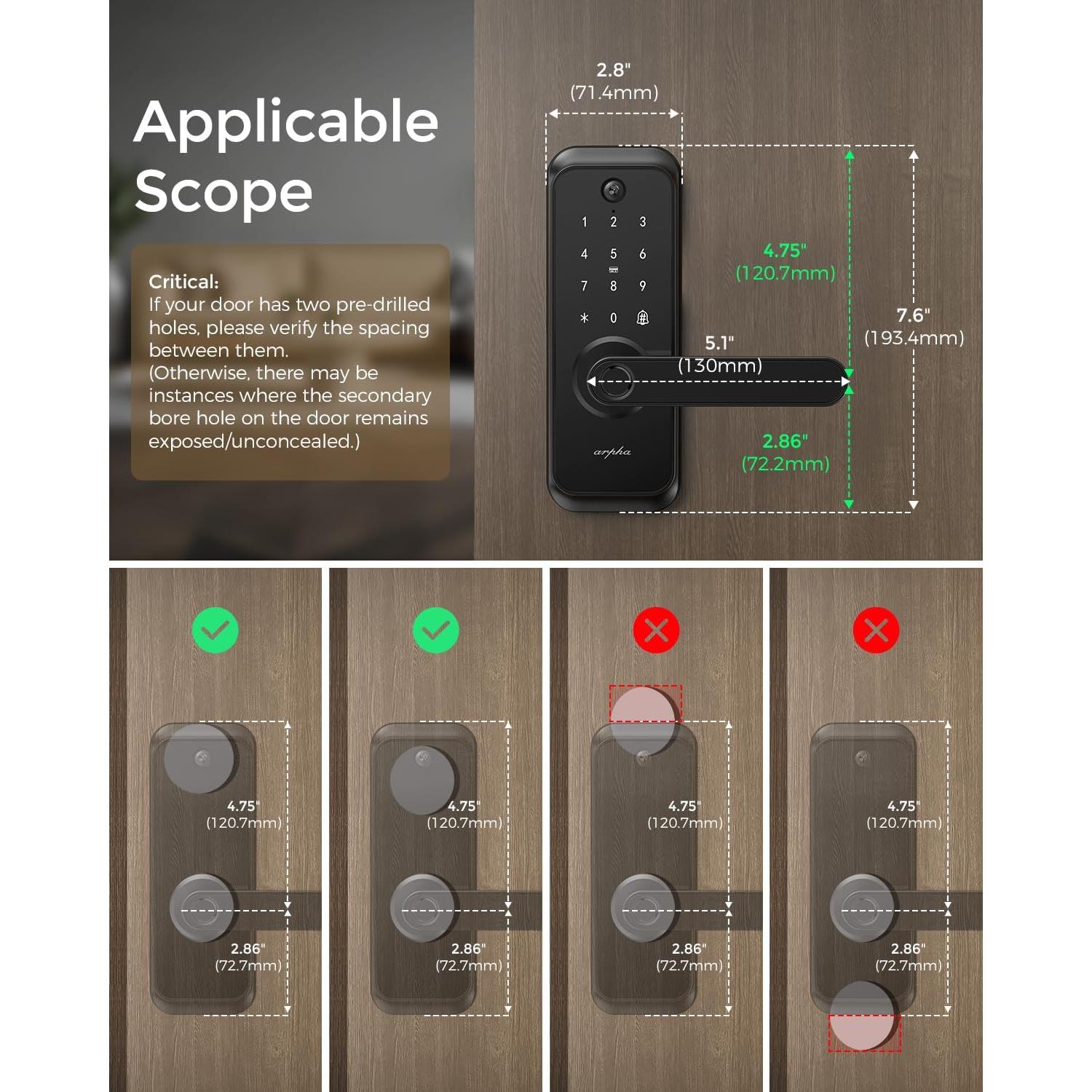 Applicable Scope

Critical:
If your door has two pre-drilled holes, please verify the spacing between them.
(Otherwise, there may be instances where the secondary bore hole on the door remains exposed/unconcealed.)

2.8"
(71.4mm)

1 2 3
4 5 6
7 8 9
* 0

arpha

4.75"
(120.7mm)

7.6"
(193.4mm)

5.1"
(130mm)

2.86"
(72.2mm)

4.75"
(120.7mm)
2.86"
(72.7mm)

4.75"
(120.7mm)
2.86"
(72.7mm)

4.75"
(120.7mm)
2.86"
(72.7mm)

4.75"
(120.7mm)
2.86"
(72.7mm)