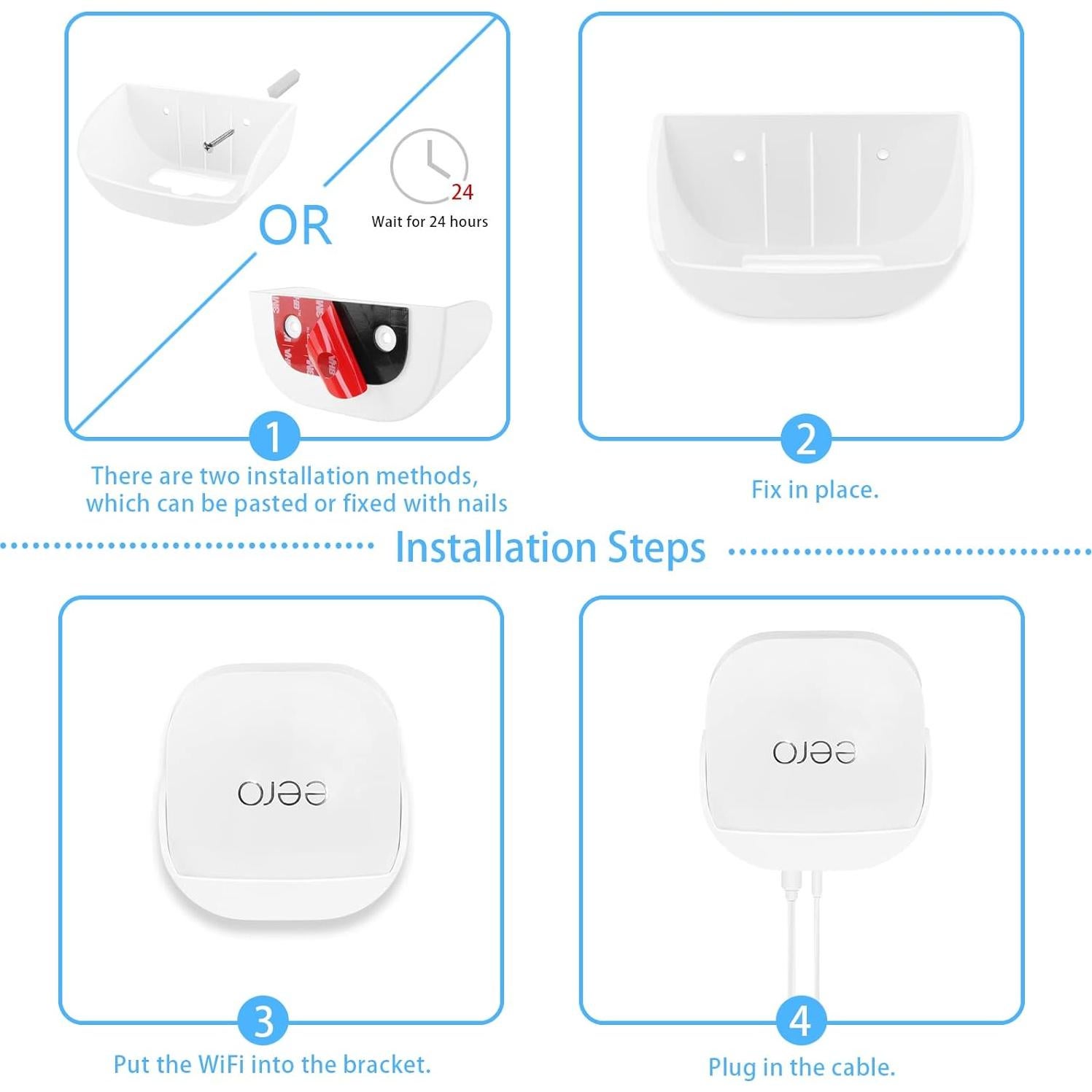 OR

24

Wait for 24 hours

1

There are two installation methods, which can be pasted or fixed with nails

2

Fix in place.

Installation Steps

eero

3

Put the WiFi into the bracket.

eero

4

Plug in the cable.