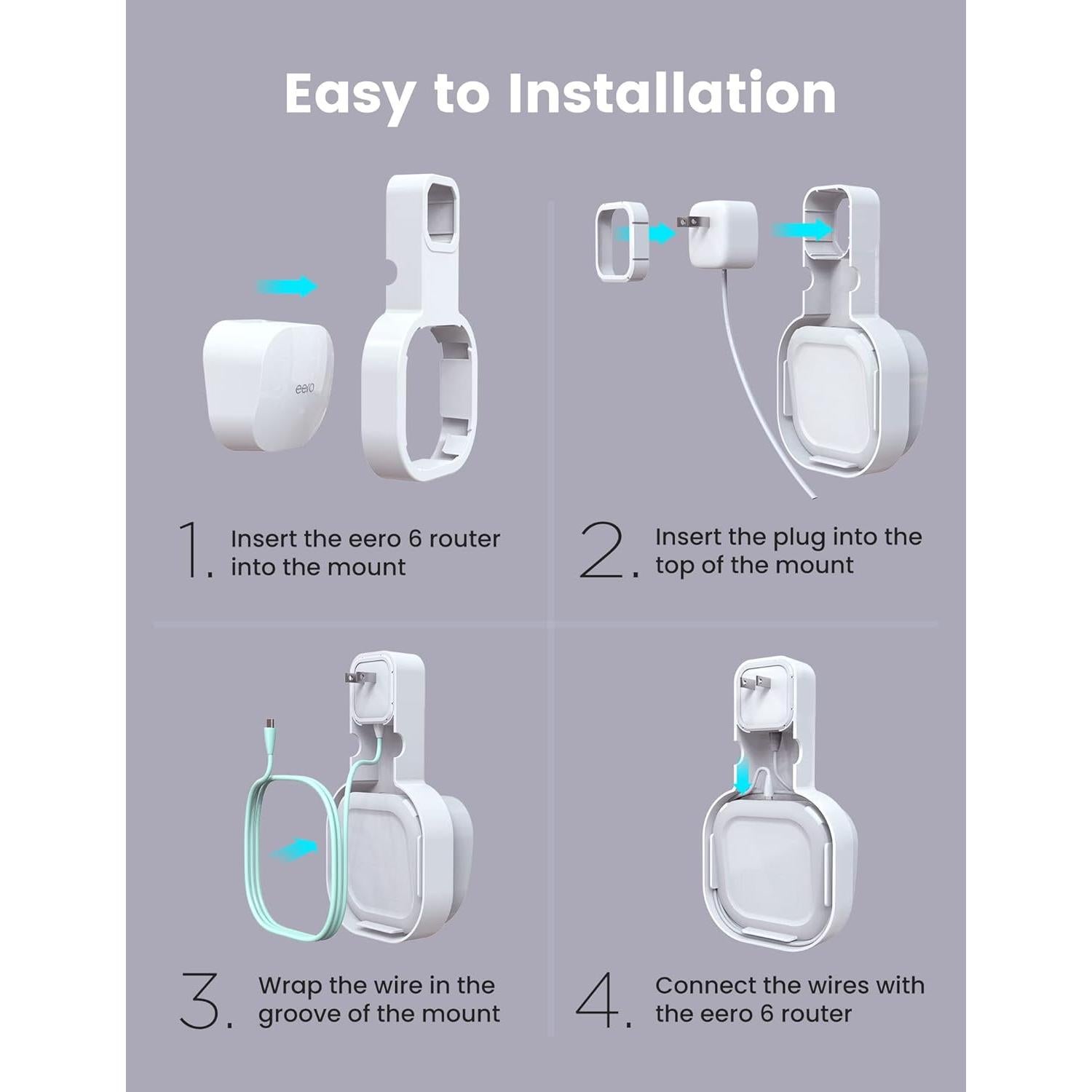 Easy to Installation

eero

1. Insert the eero 6 router into the mount

2. Insert the plug into the top of the mount

3. Wrap the wire in the groove of the mount

4. Connect the wires with the eero 6 router