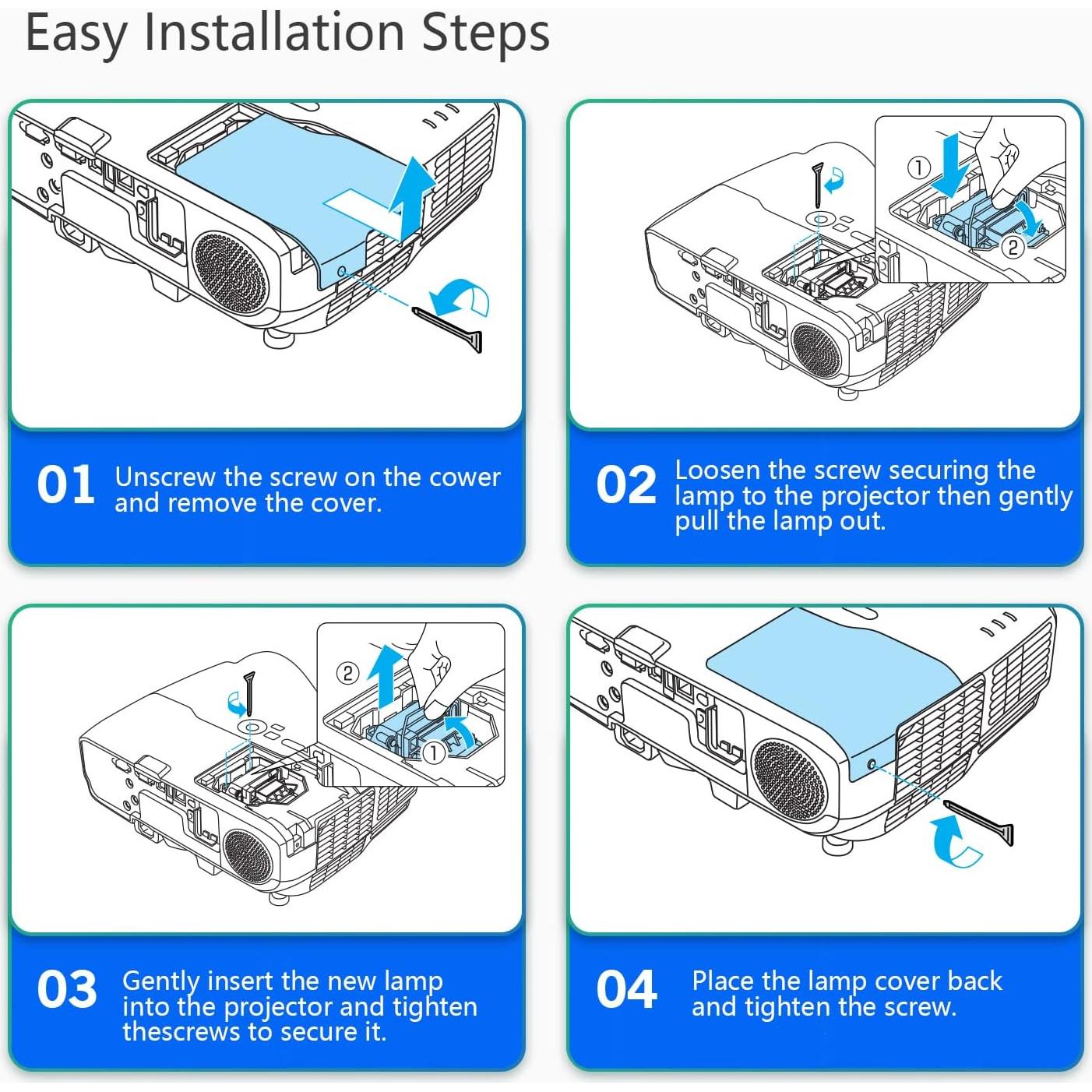 Easy Installation Steps

①

②

01 Unscrew the screw on the cower and remove the cover.

02 Loosen the screw securing the lamp to the projector then gently pull the lamp out.

②

①

03 Gently insert the new lamp into the projector and tighten thescrews to secure it.

04 Place the lamp cover back and tighten the screw.