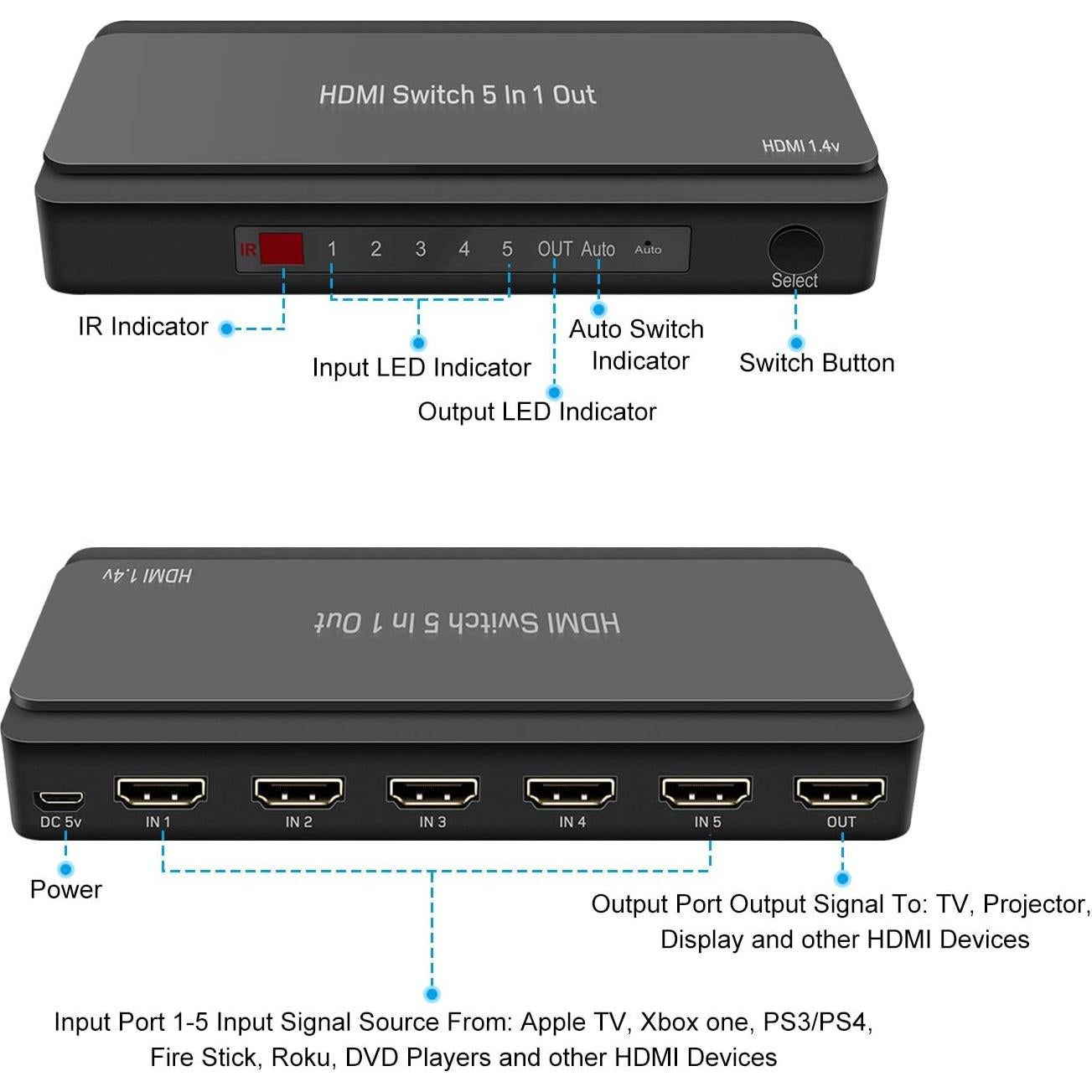 HDMI Switch 5 In 1 Out

HDMI 1.4v

IR 1 2 3 4 5 OUT Auto Auto

Select

IR Indicator

Input LED Indicator

Auto Switch Indicator

Output LED Indicator

Switch Button

HDMI 1.4v

HDMI Switch 5 In 1 Out

DC 5v IN 1 IN 2 IN 3 IN 4 IN 5 OUT

Power

Output Port Output Signal To: TV, Projector, Display and other HDMI Devices

Input Port 1-5 Input Signal Source From: Apple TV, Xbox one, PS3/PS4, Fire Stick, Roku, DVD Players and other HDMI Devices