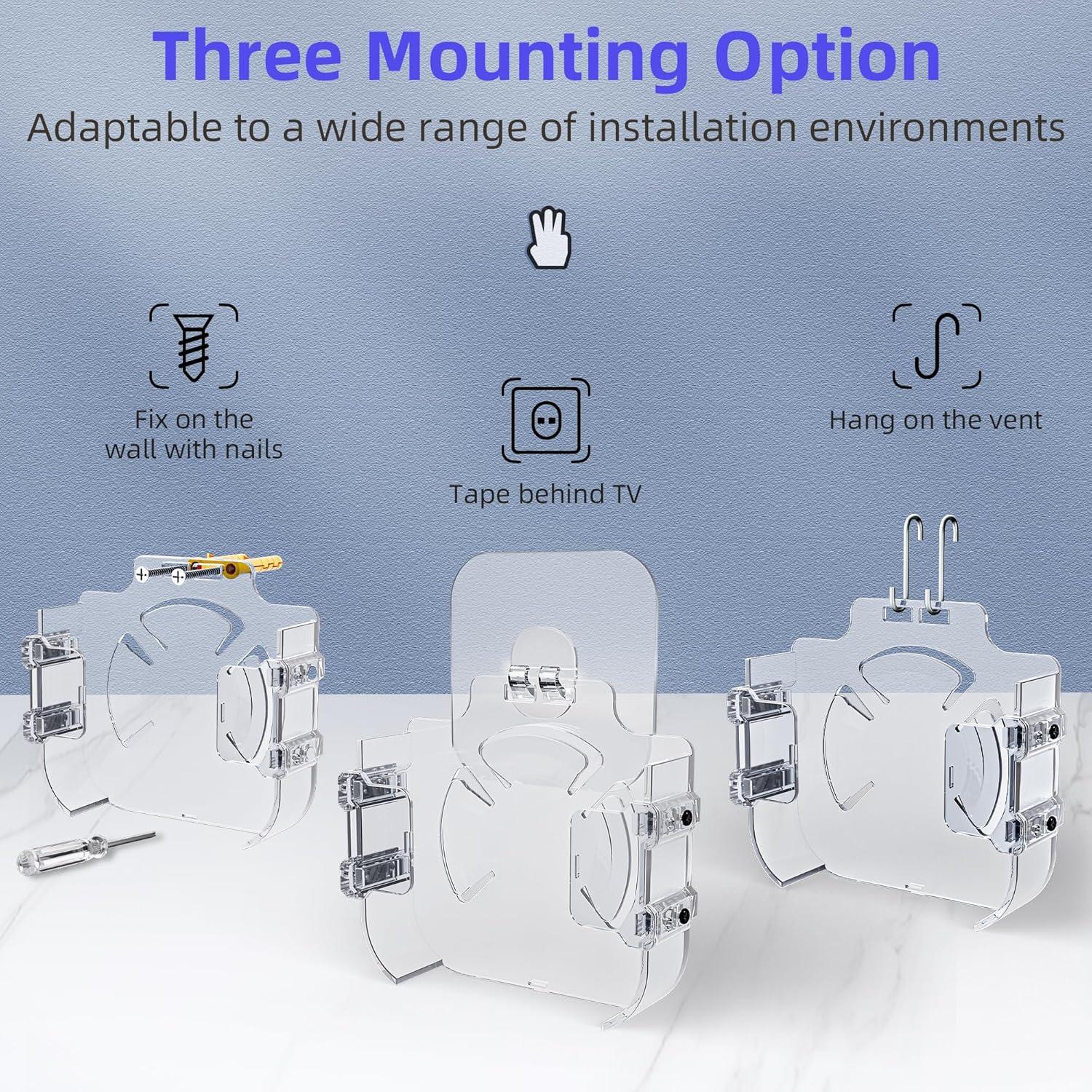 Three Mounting Option

Adaptable to a wide range of installation environments

Fix on the wall with nails

Tape behind TV

Hang on the vent