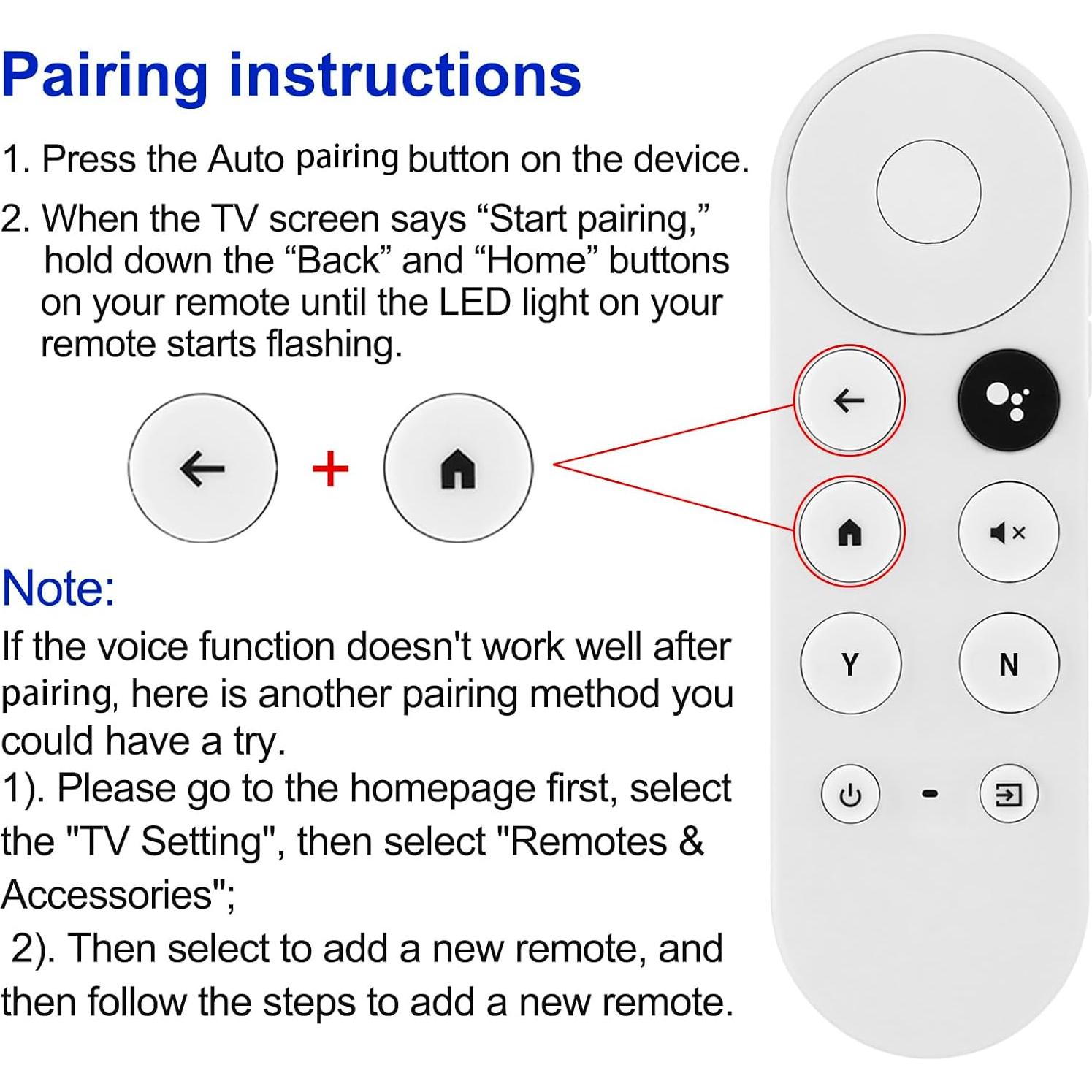 Pairing instructions

1. Press the Auto pairing button on the device.

2. When the TV screen says “Start pairing,” hold down the “Back” and “Home” buttons on your remote until the LED light on your remote starts flashing.

+

Note:

If the voice function doesn't work well after pairing, here is another pairing method you could have a try.
1). Please go to the homepage first, select the "TV Setting", then select "Remotes & Accessories";
2). Then select to add a new remote, and then follow the steps to add a new remote.

Y

N